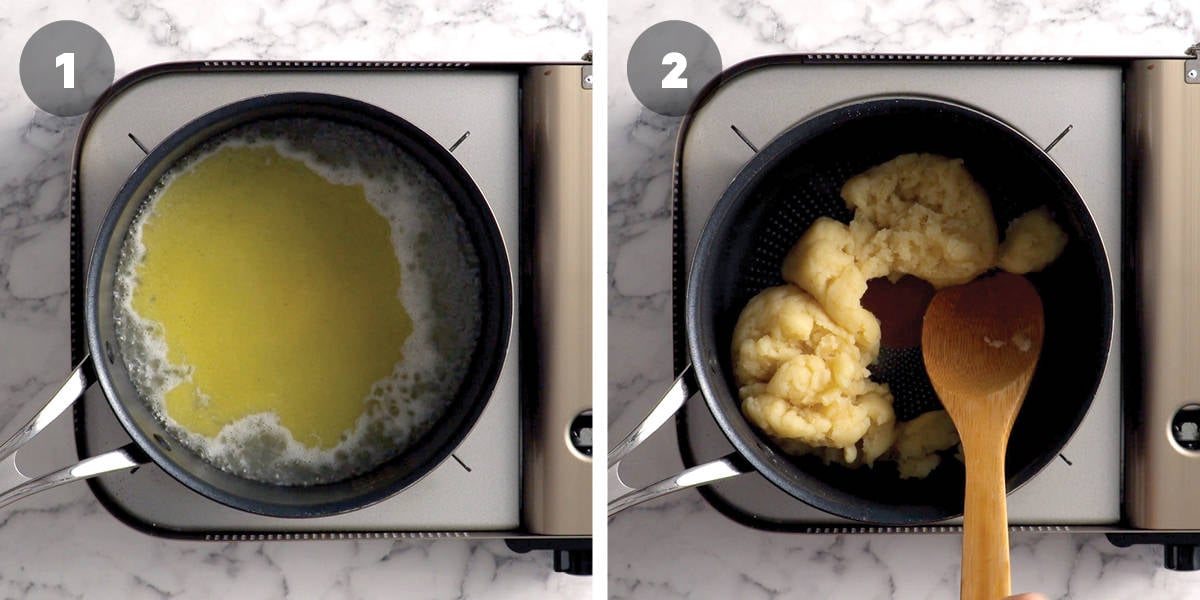 1

2