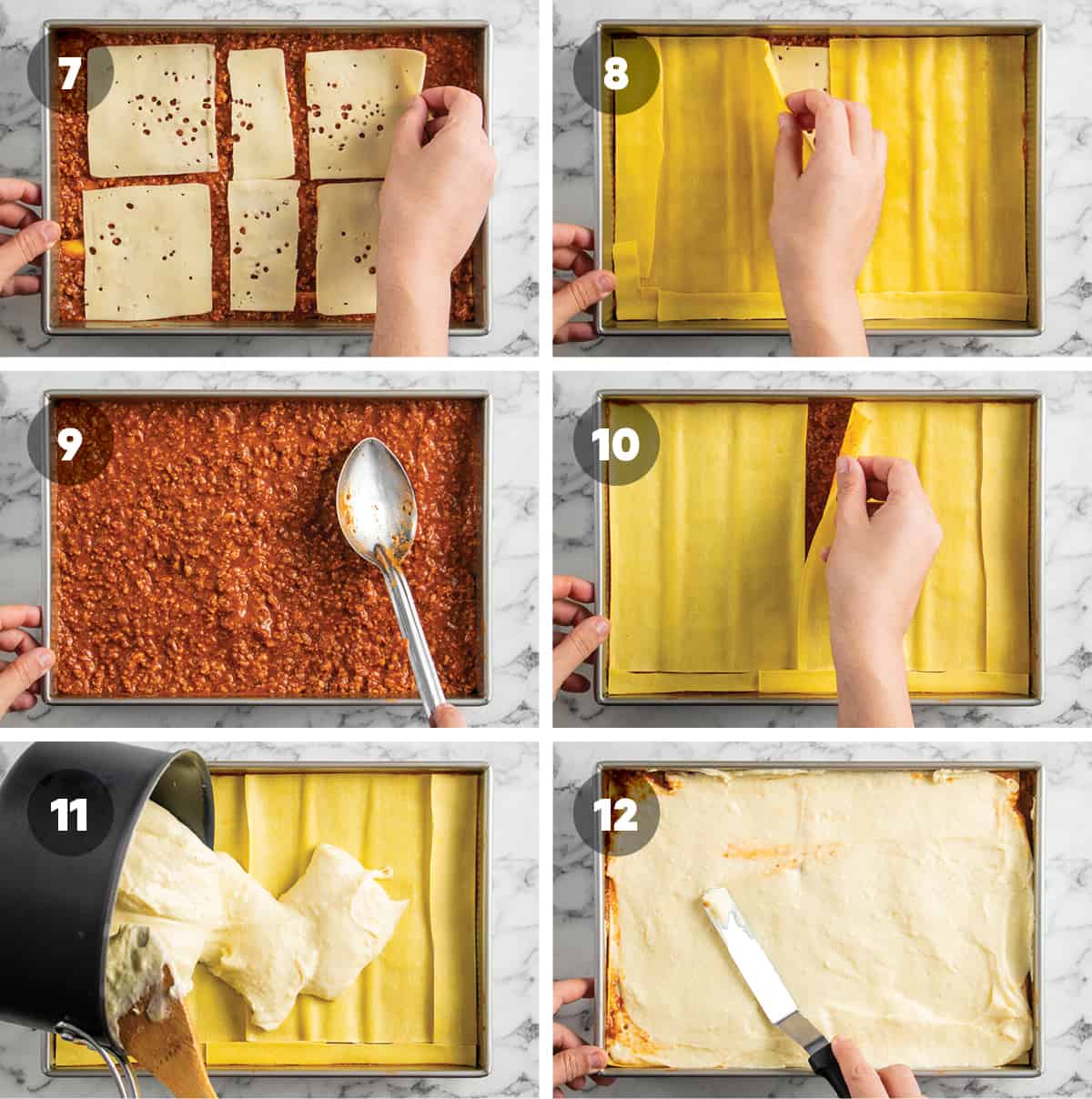 7

8

9

10

11

12