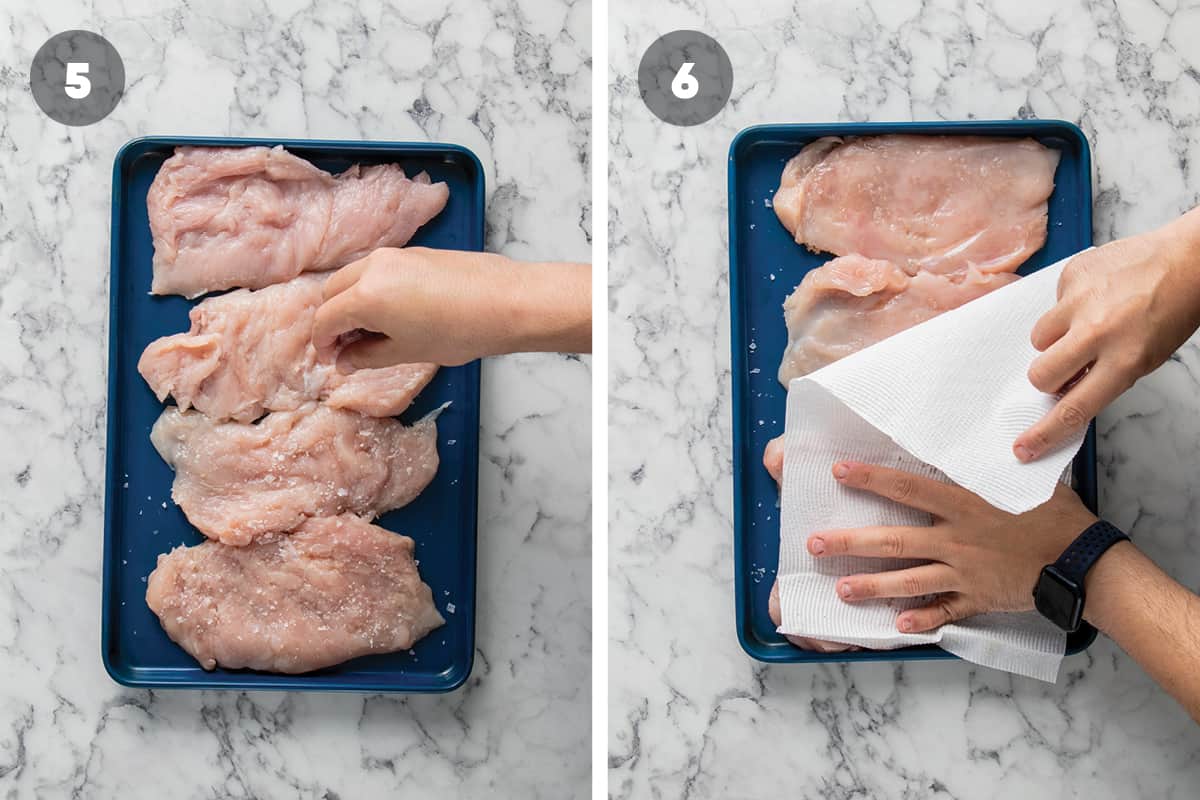 5

6