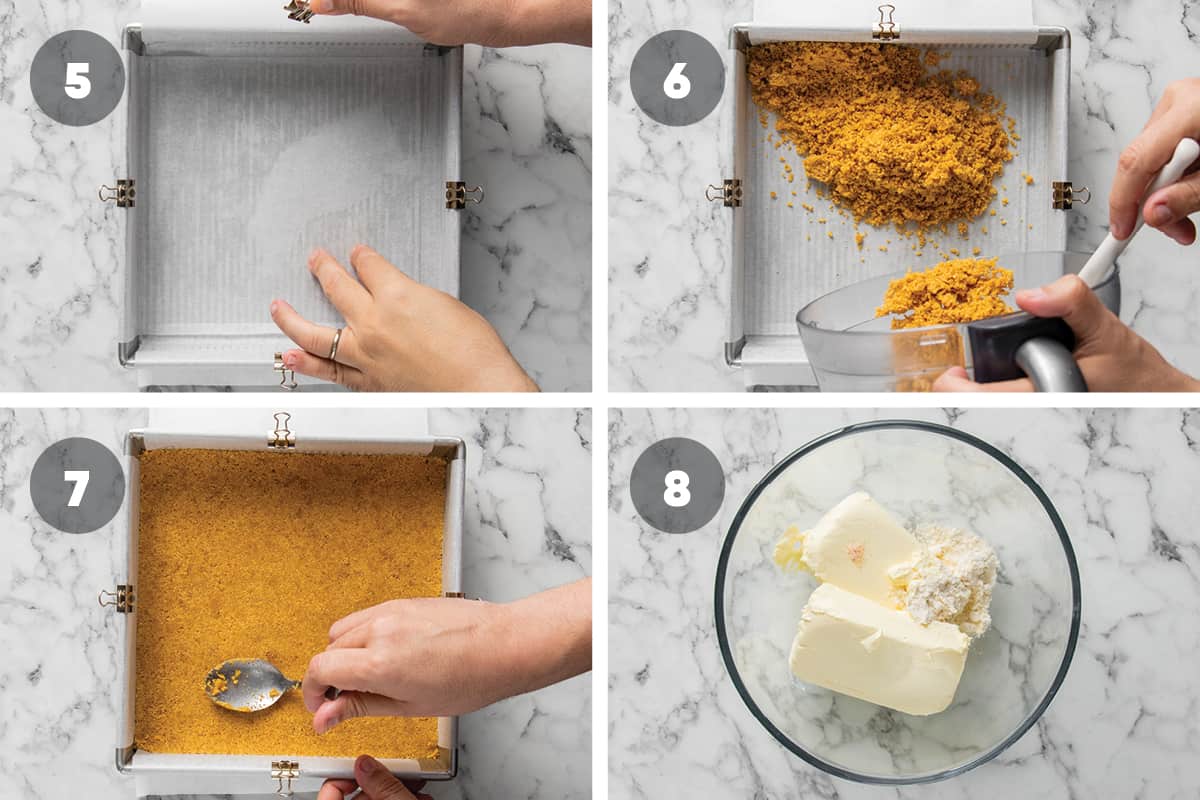 5

6

7

8