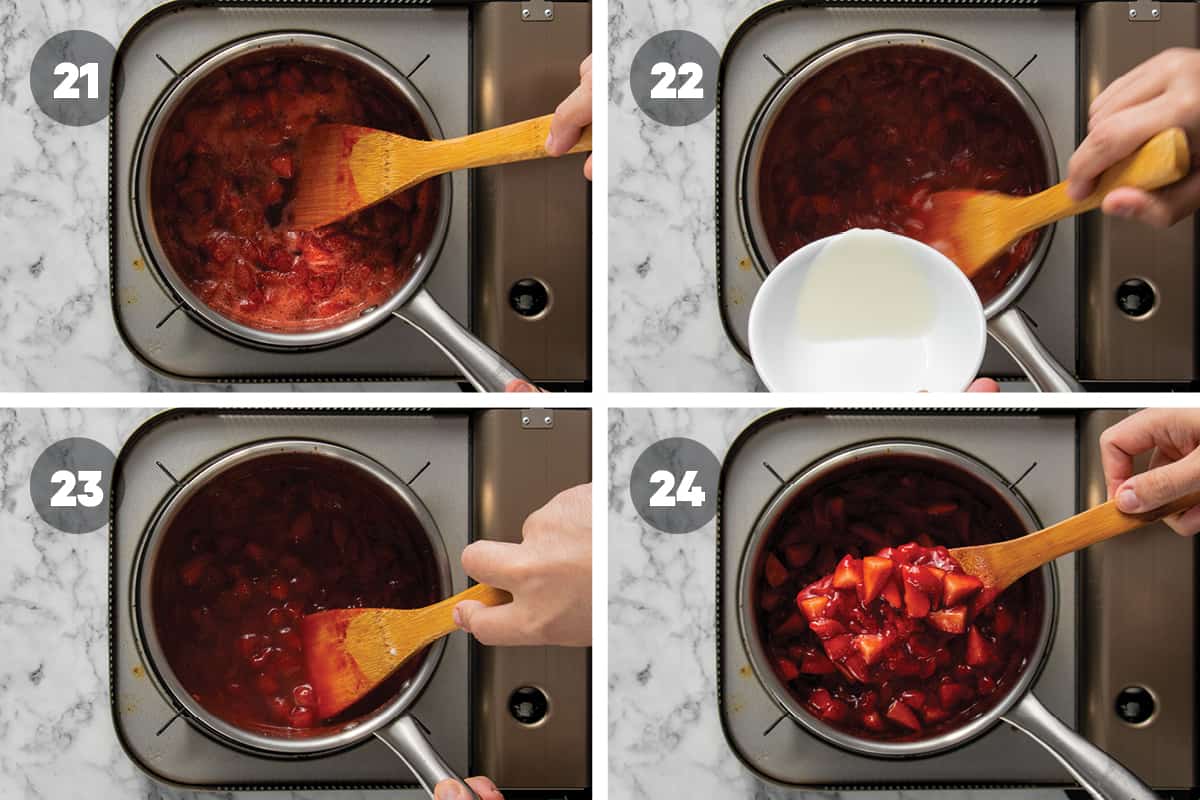 21

22

23

24