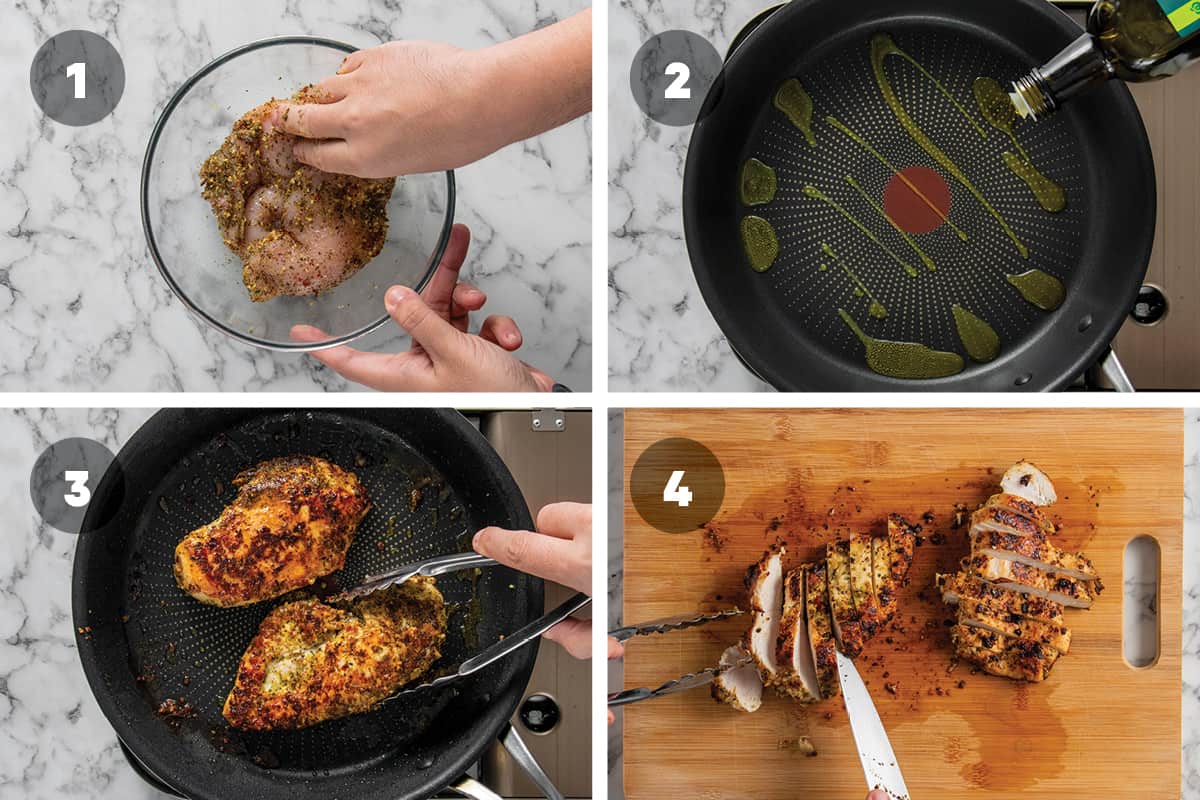 1

2

3

4