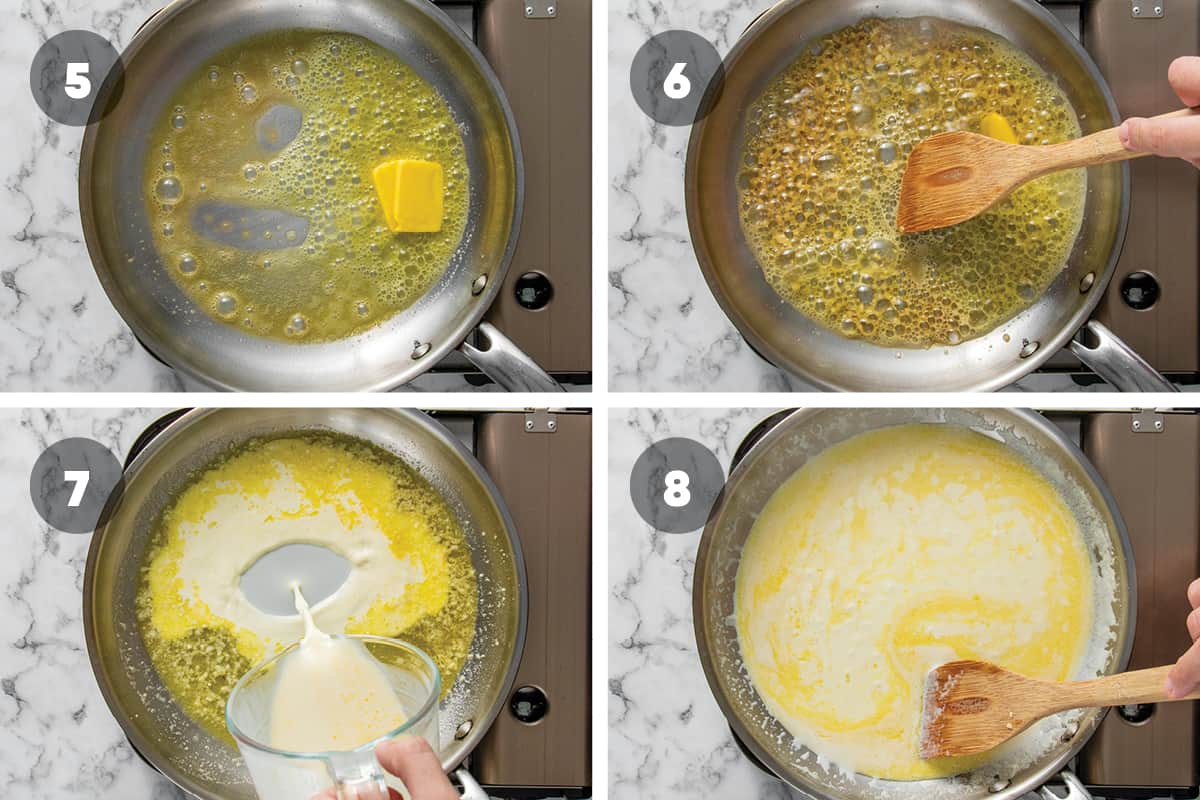 5

6

7

8