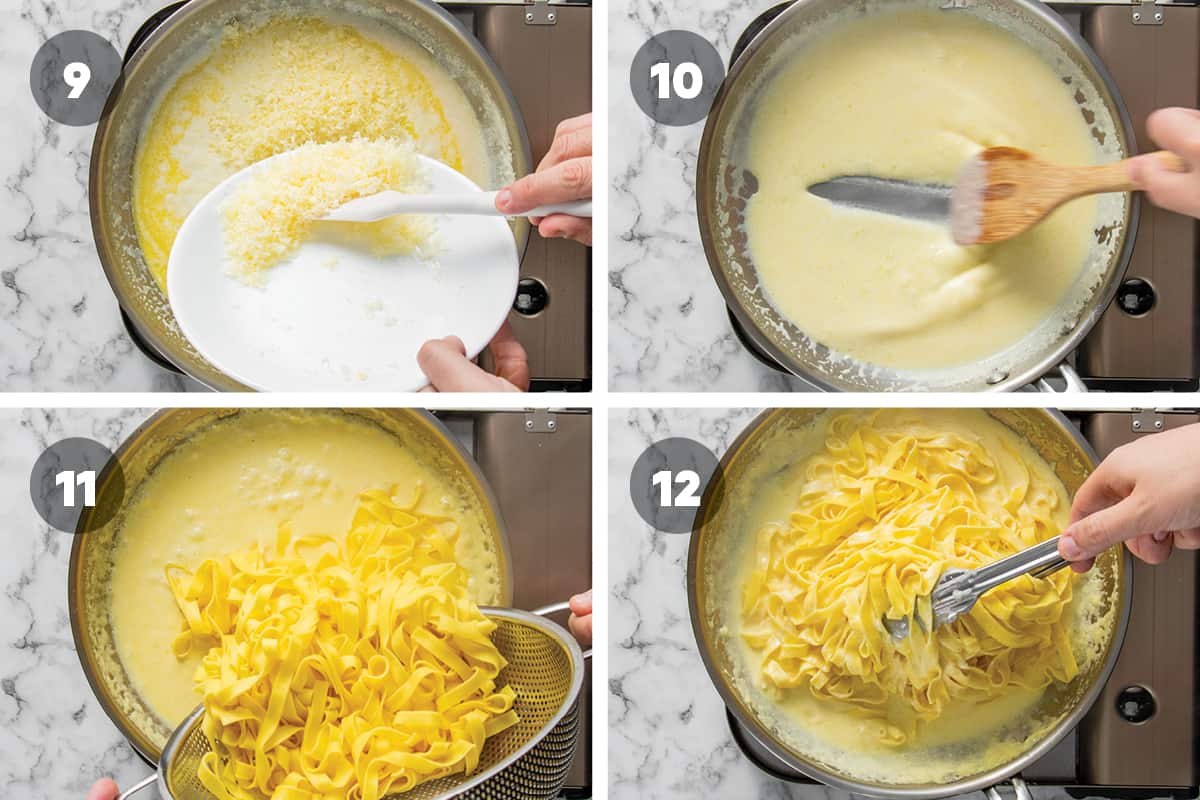 9

10

11

12