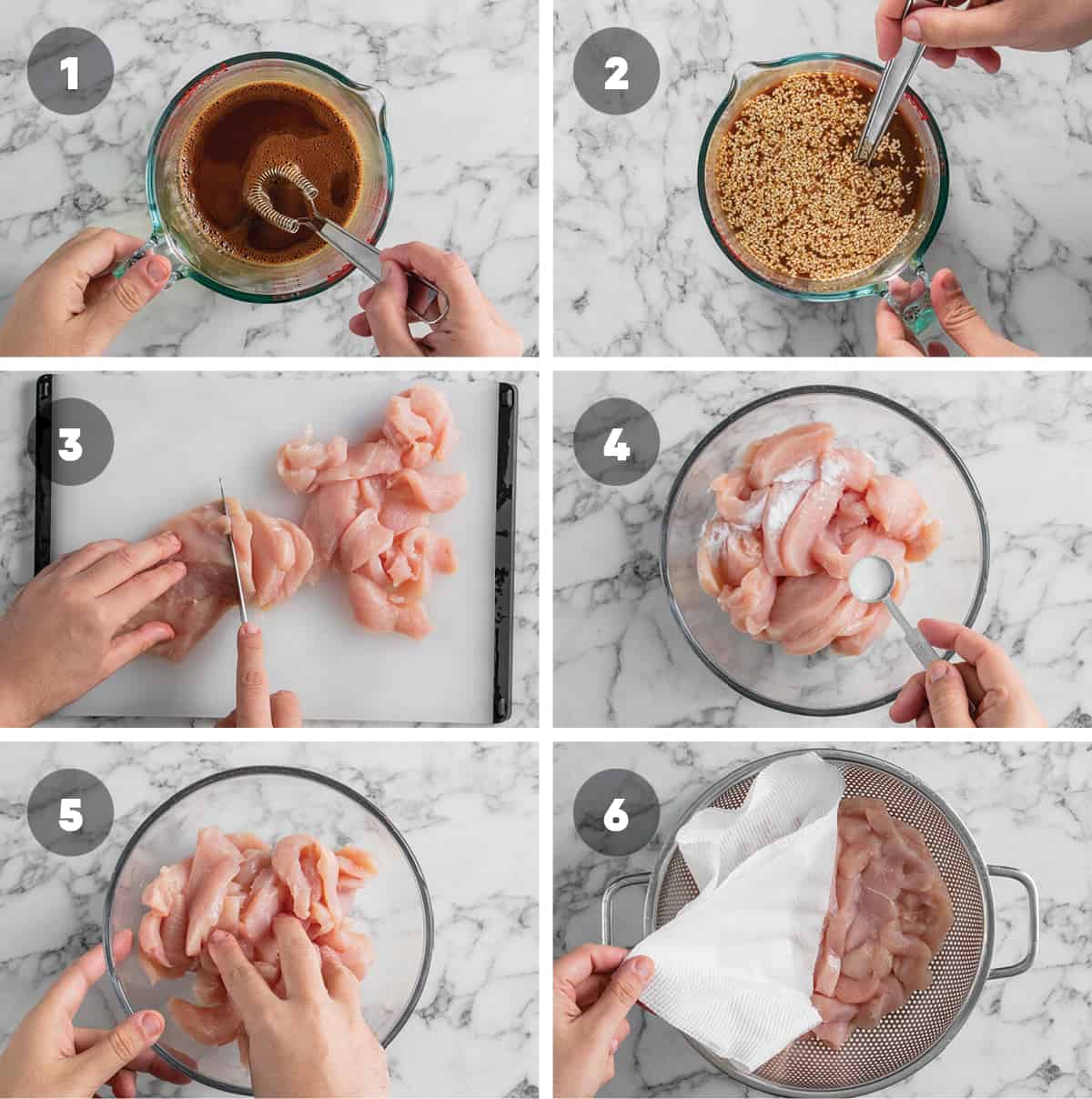 1
2
3
4
5
6