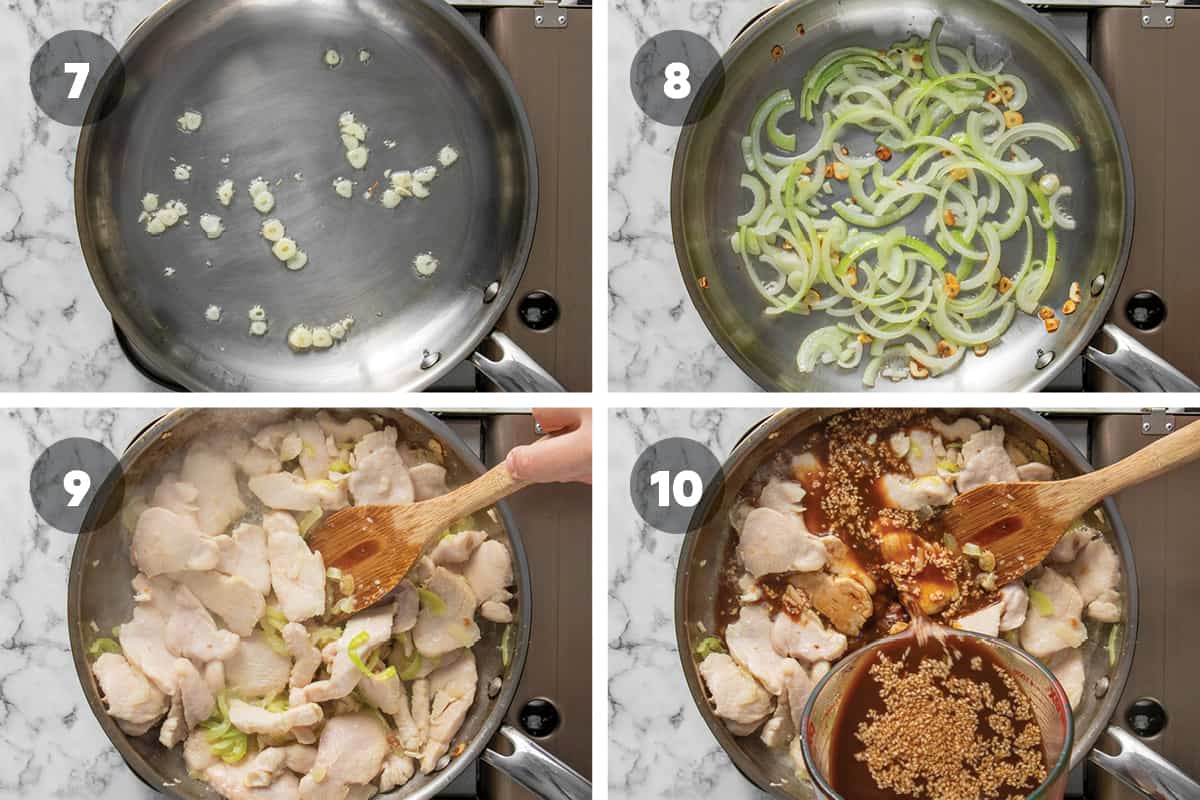 7

8

9

10