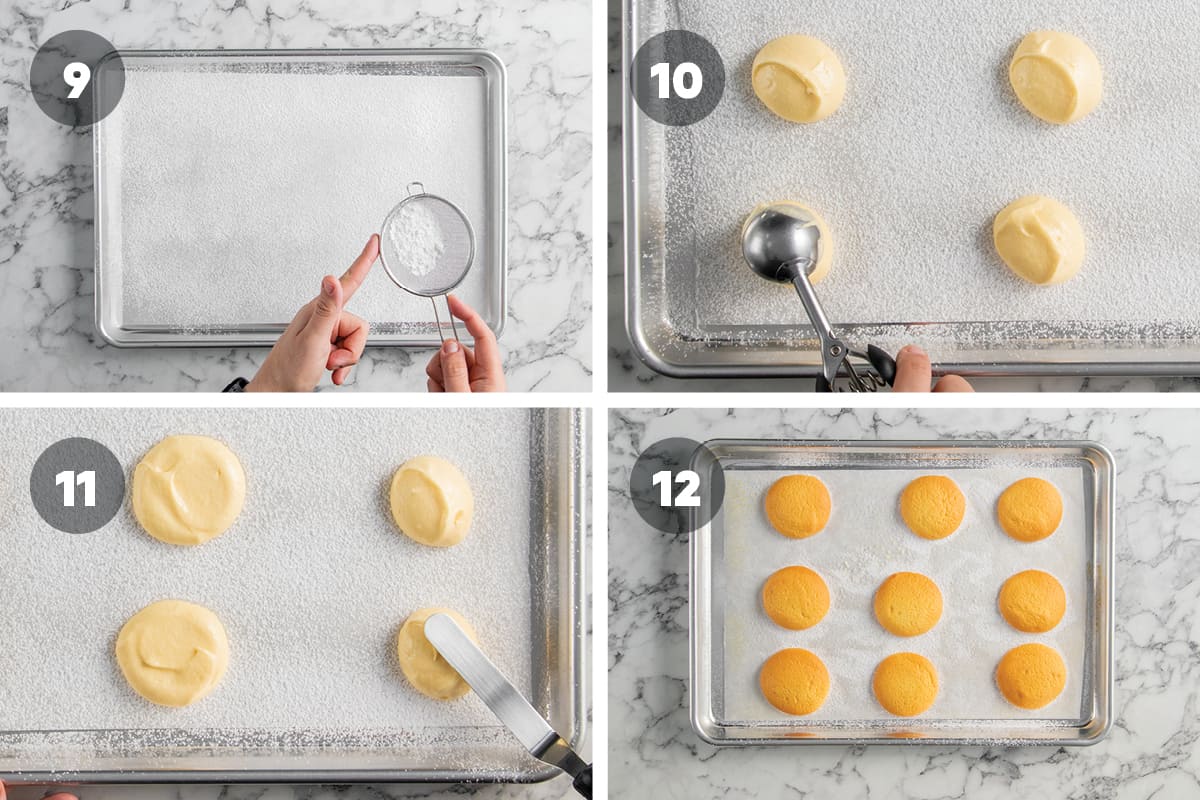 9

10

11

12