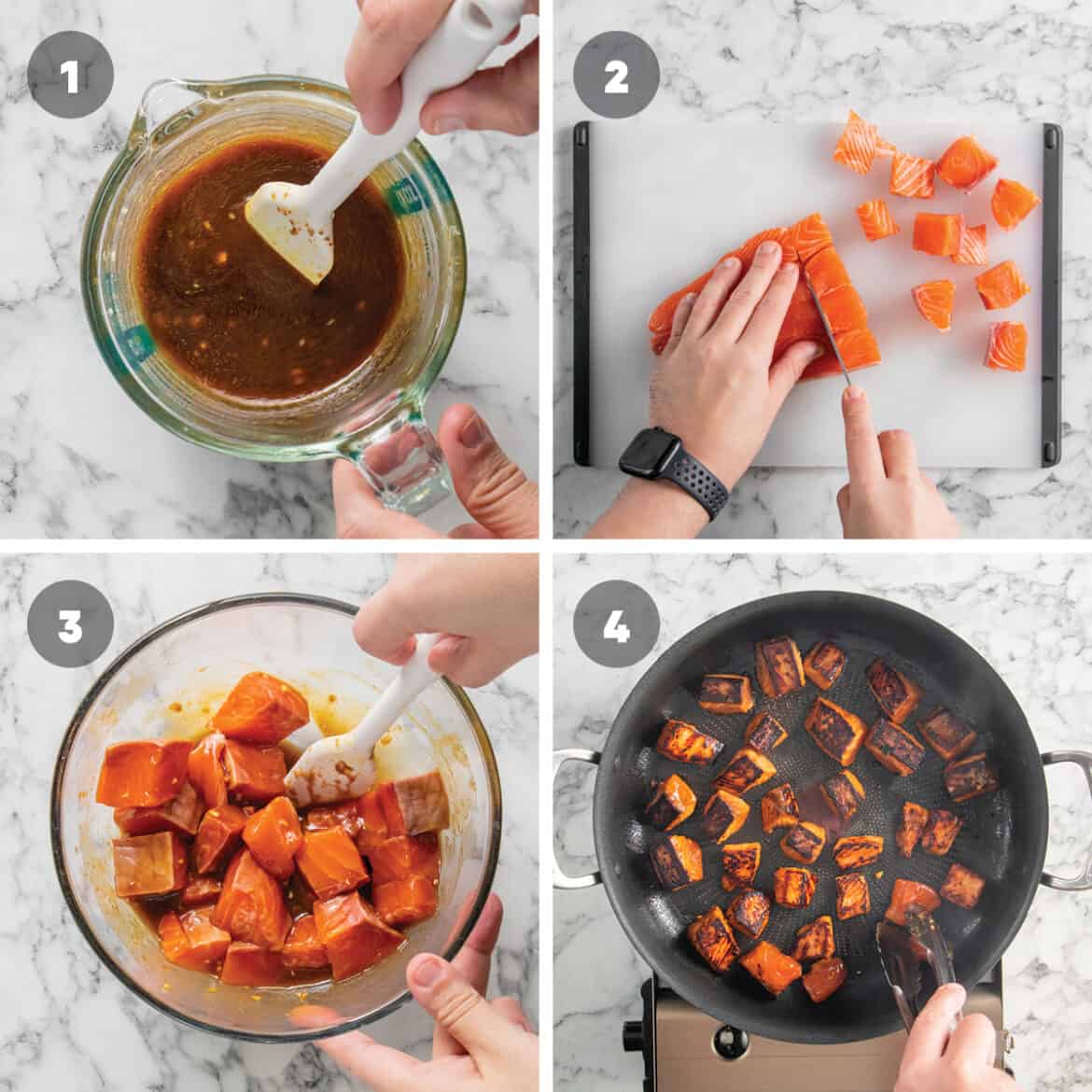 1

2

3

4