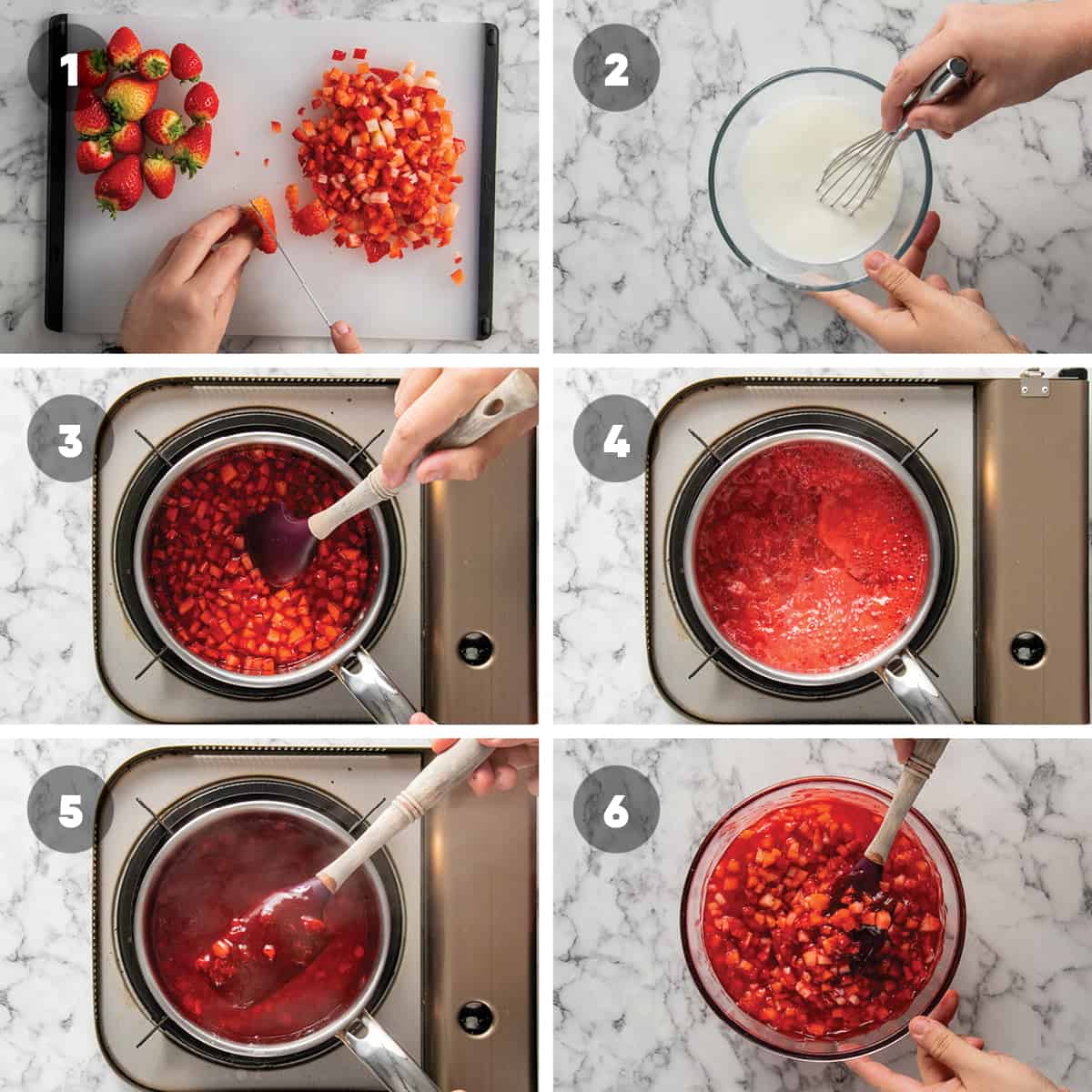 1

2

3

4

5

6