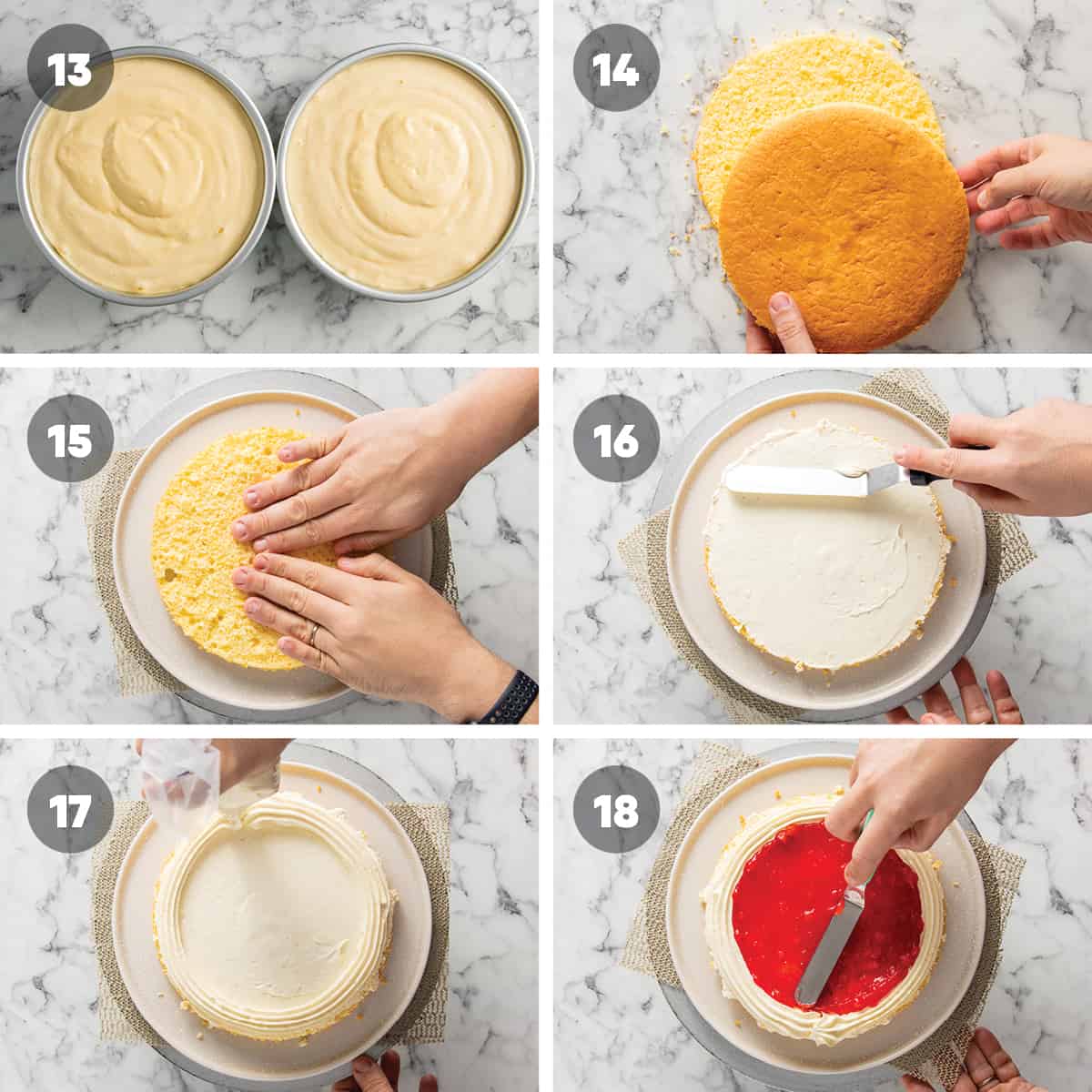 13
14
15
16
17
18