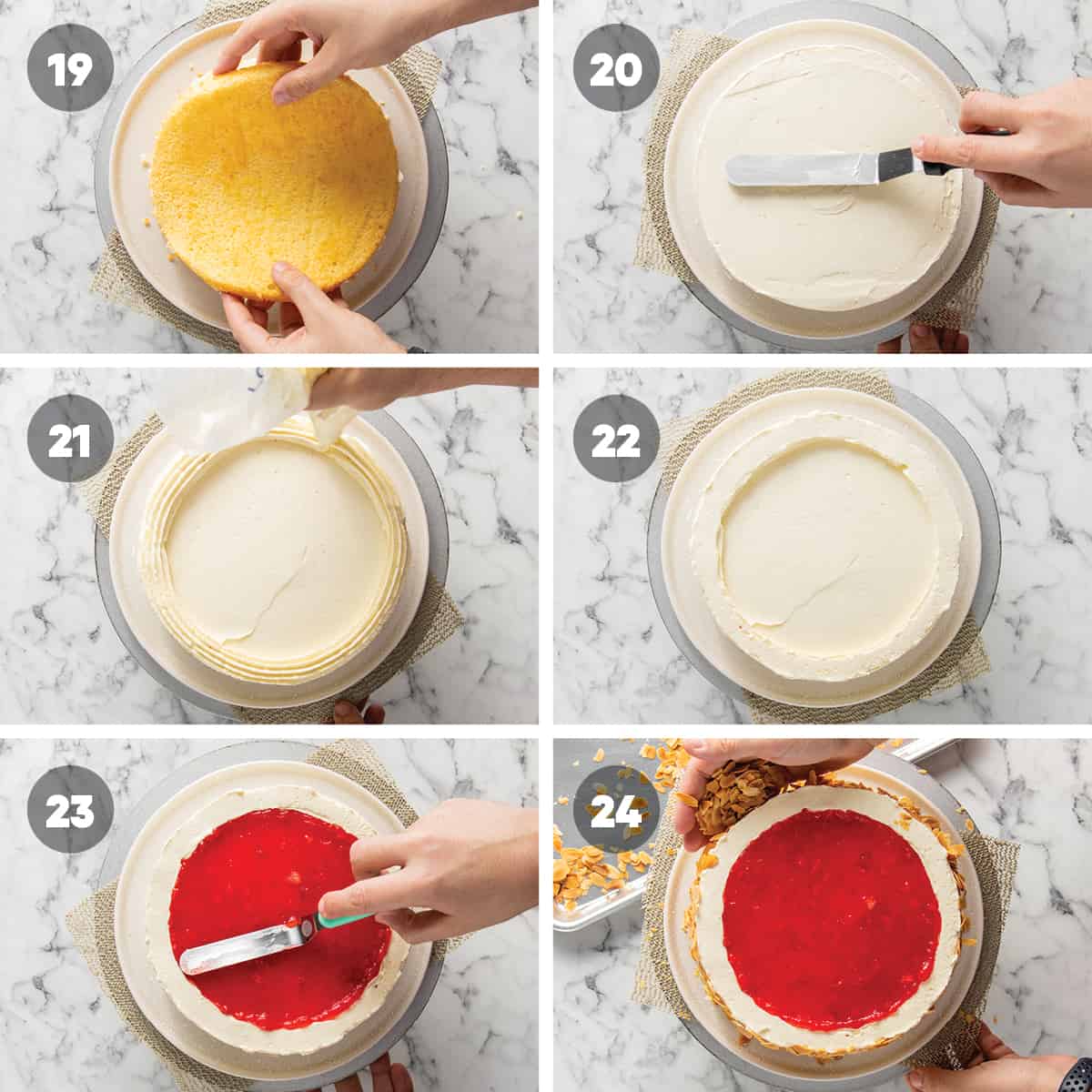 19
20
21
22
23
24