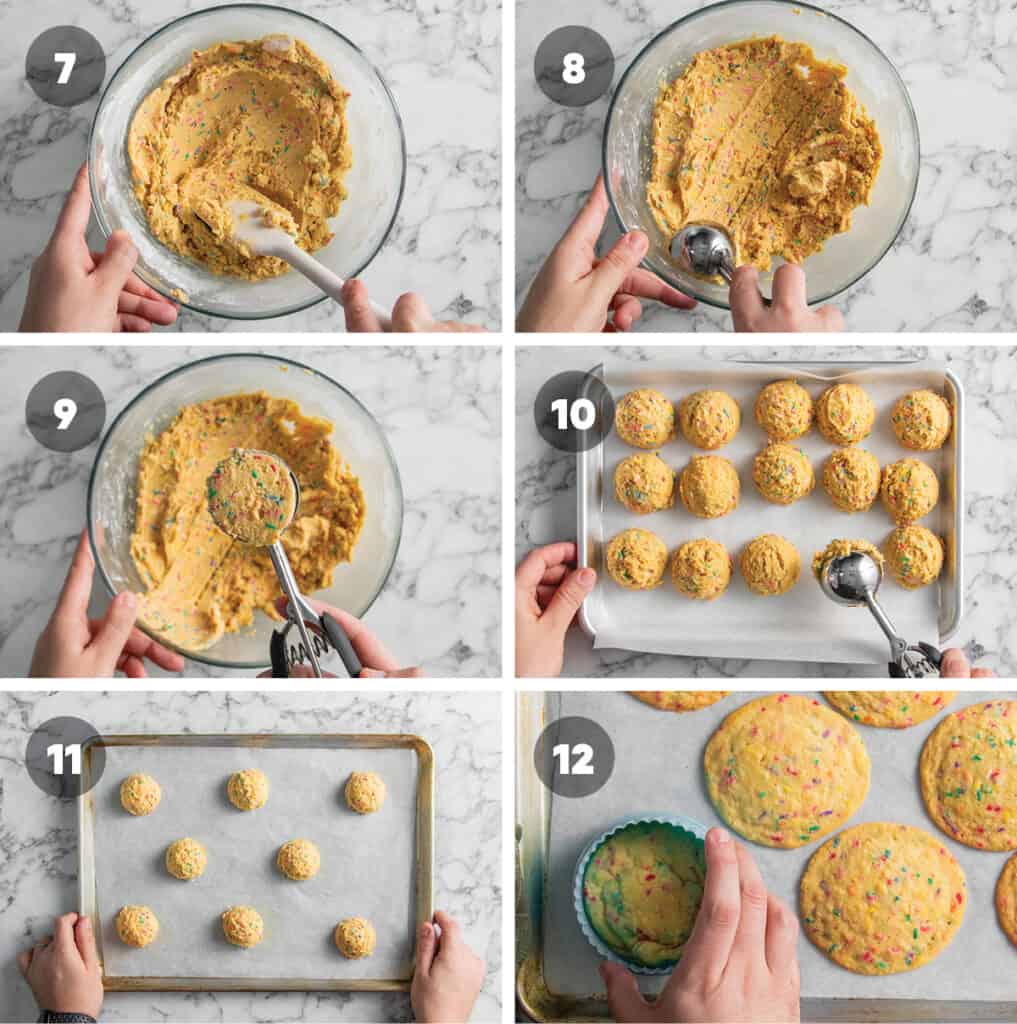 7
8
9
10
11
12