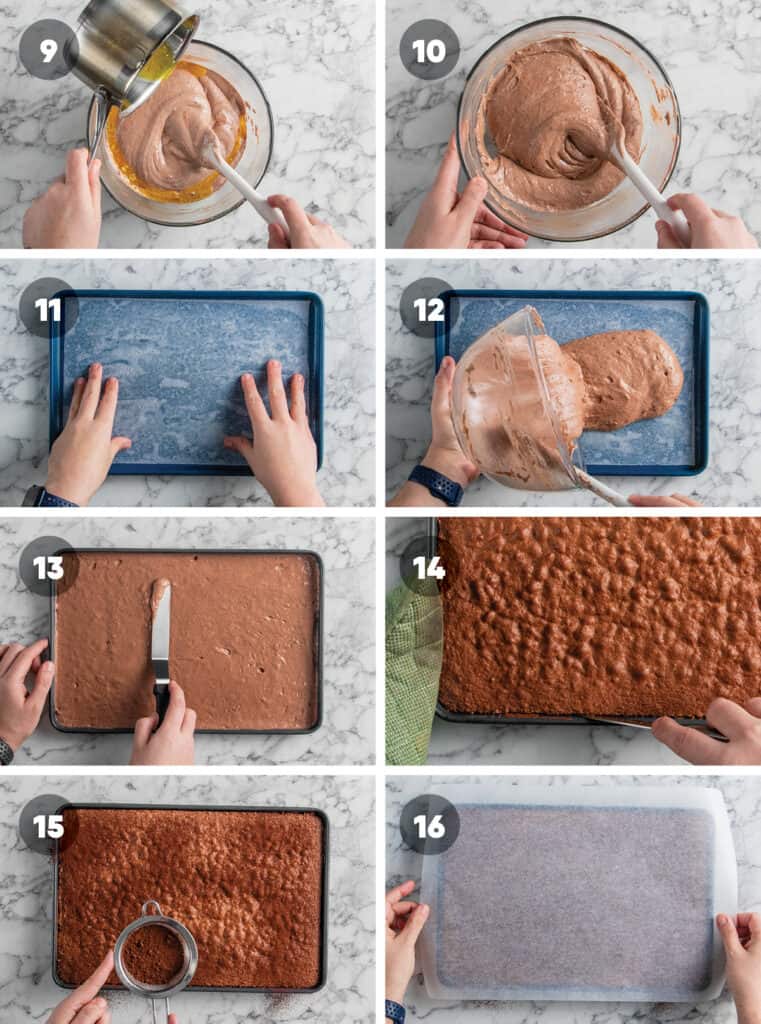 9

10

11

12

13

14

15

16