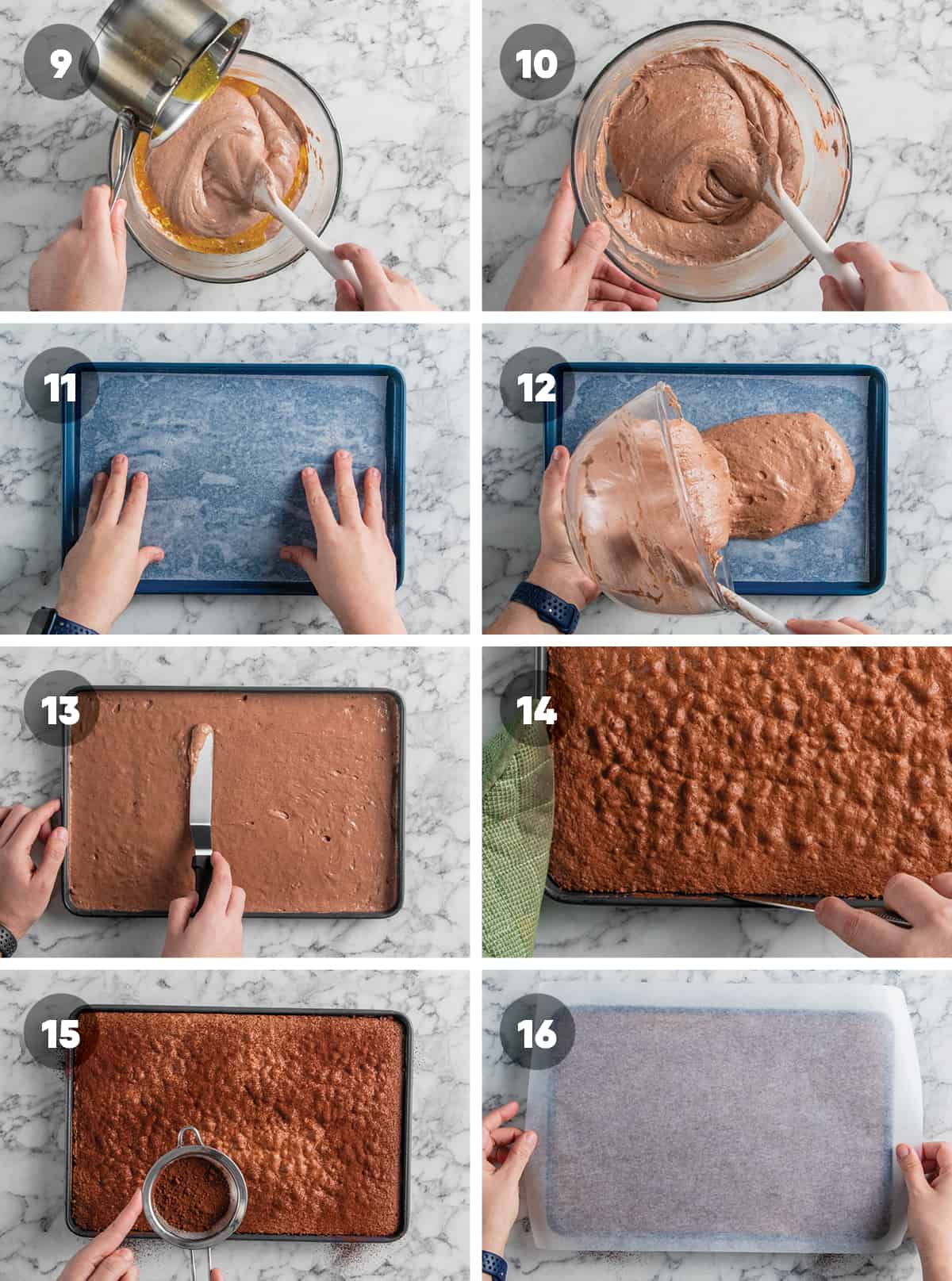 9

10

11

12

13

14

15

16