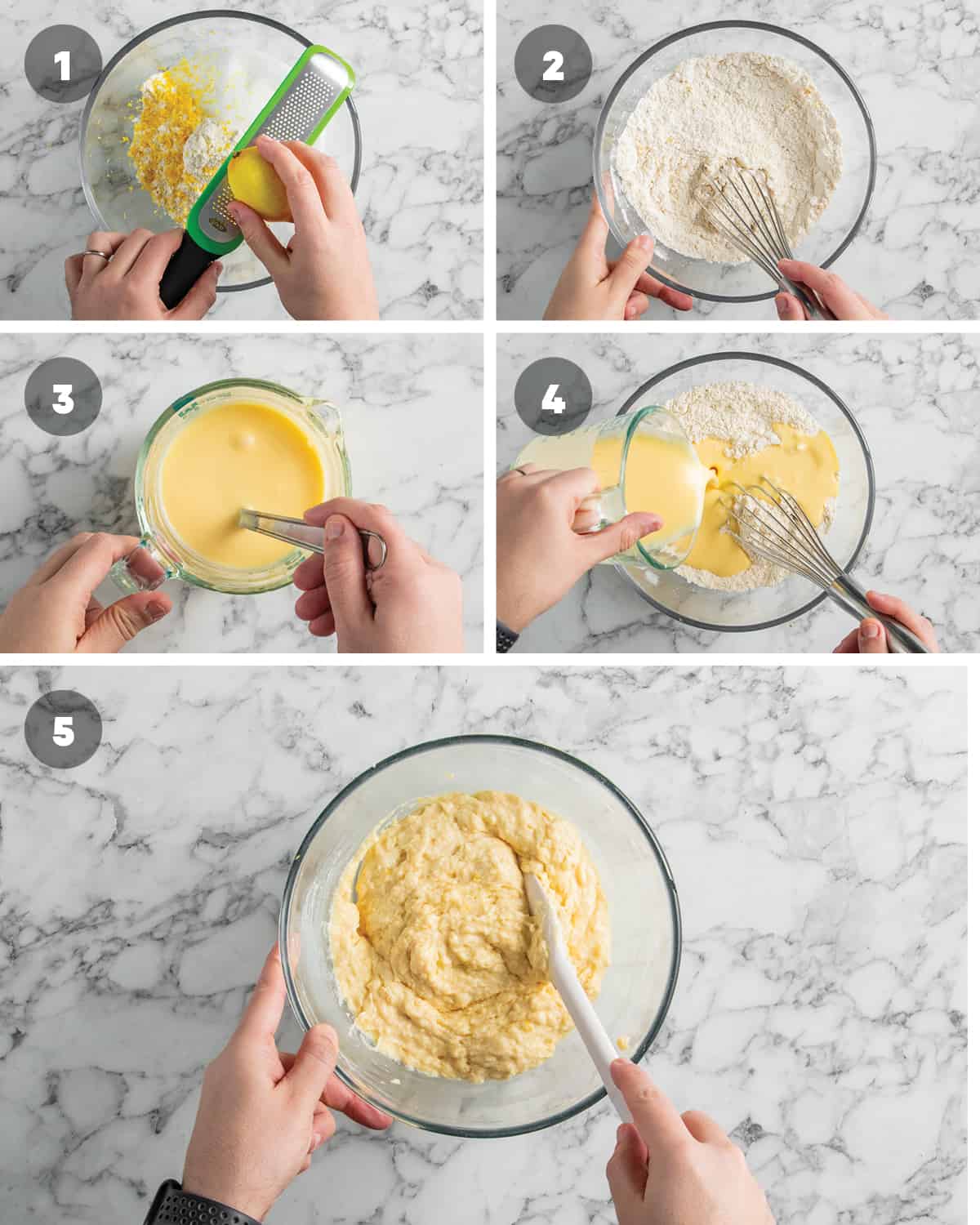 1

2

3

4

5