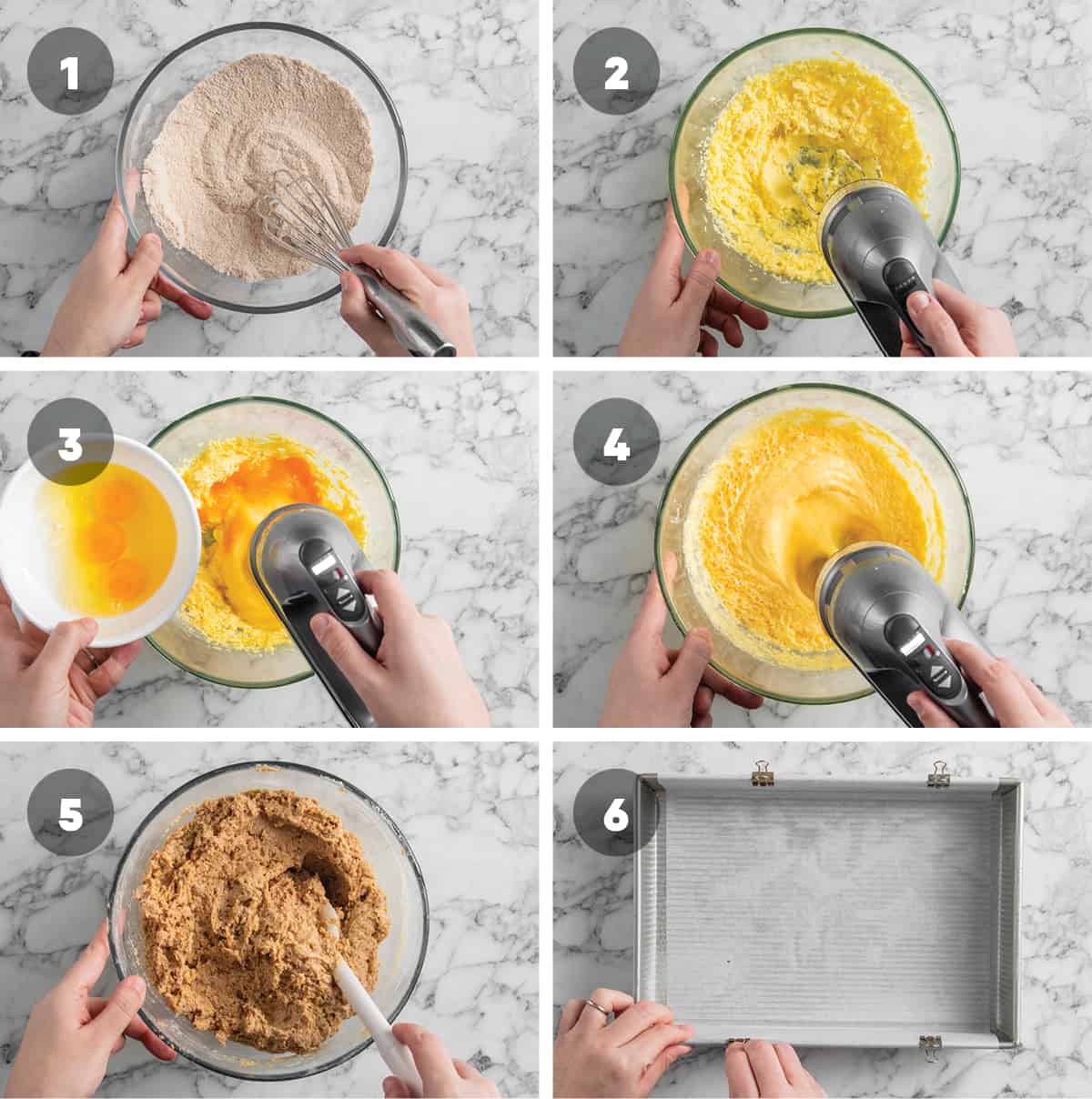 1

2

3

4

5

6