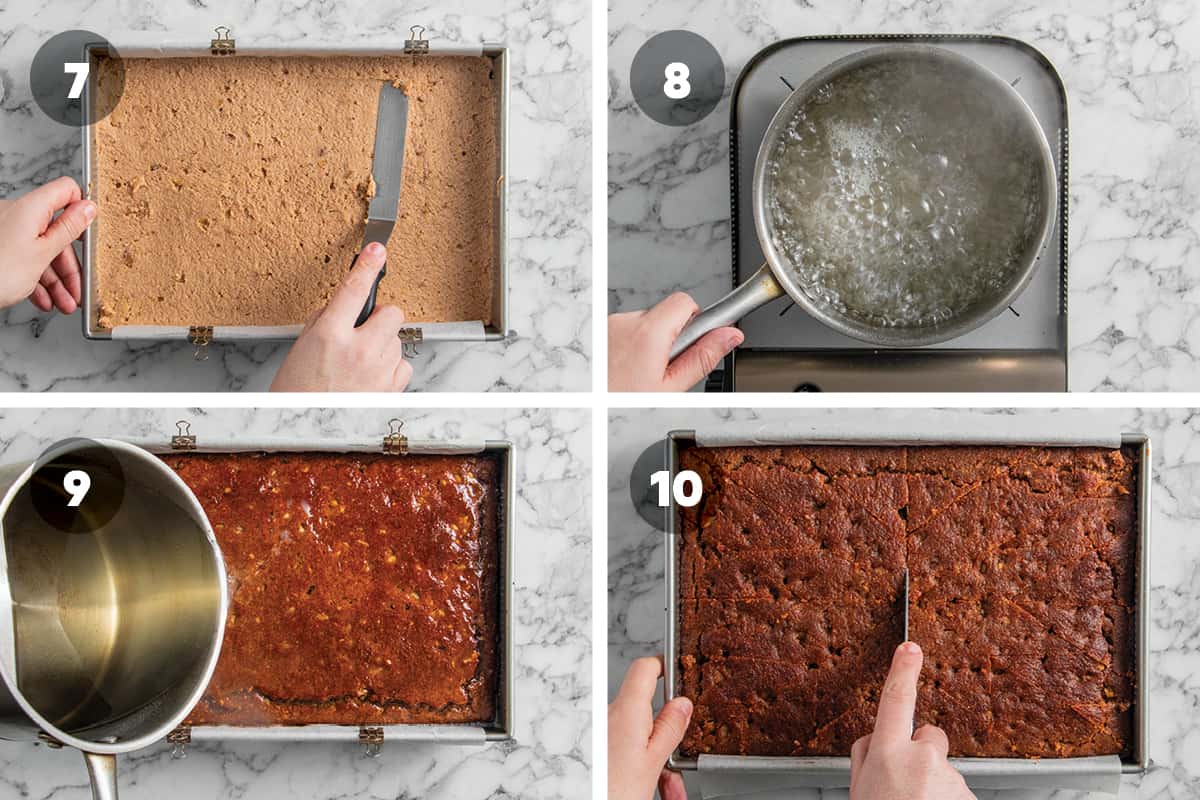 7

8

9

10