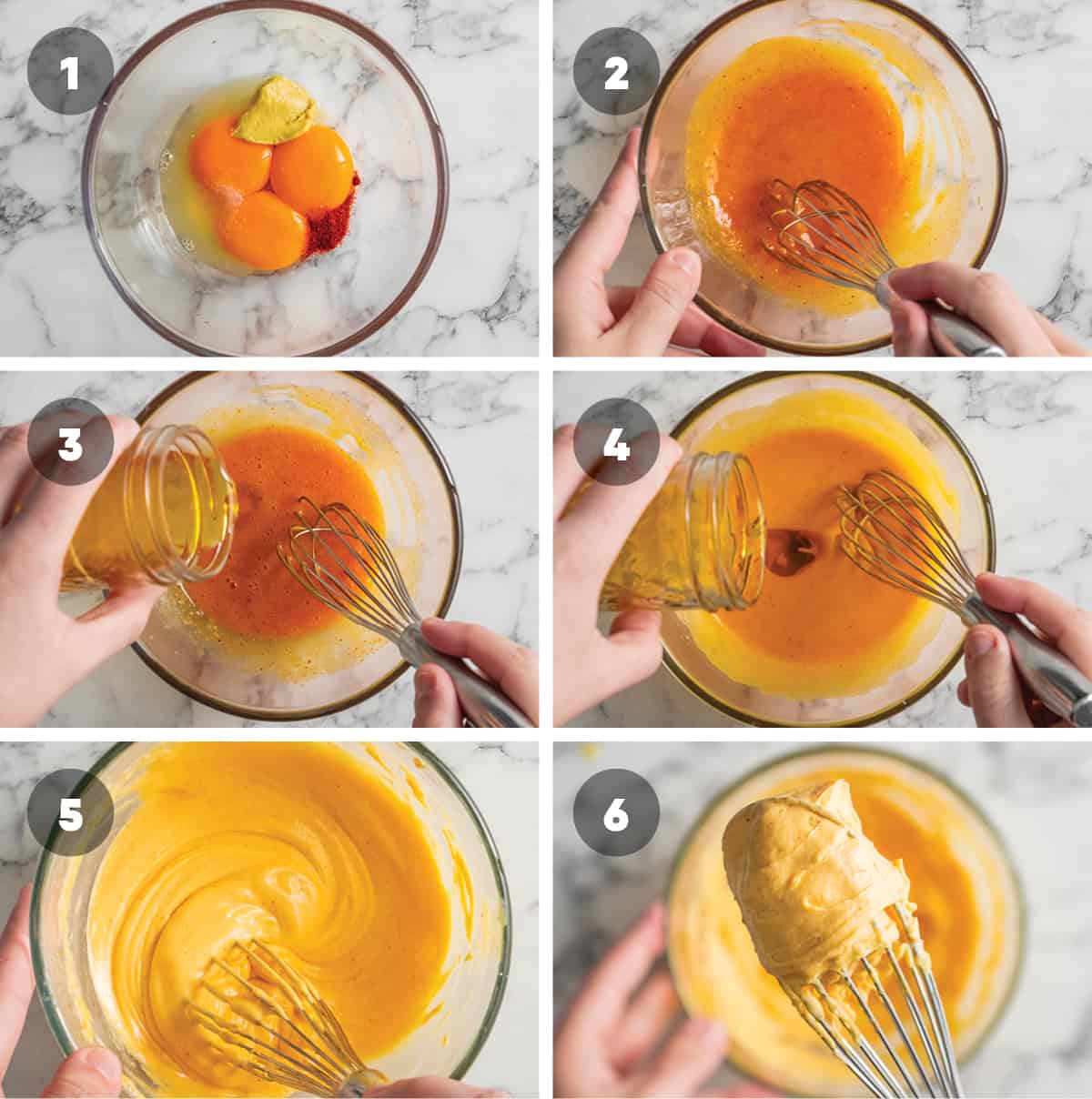 1

2

3

4

5

6