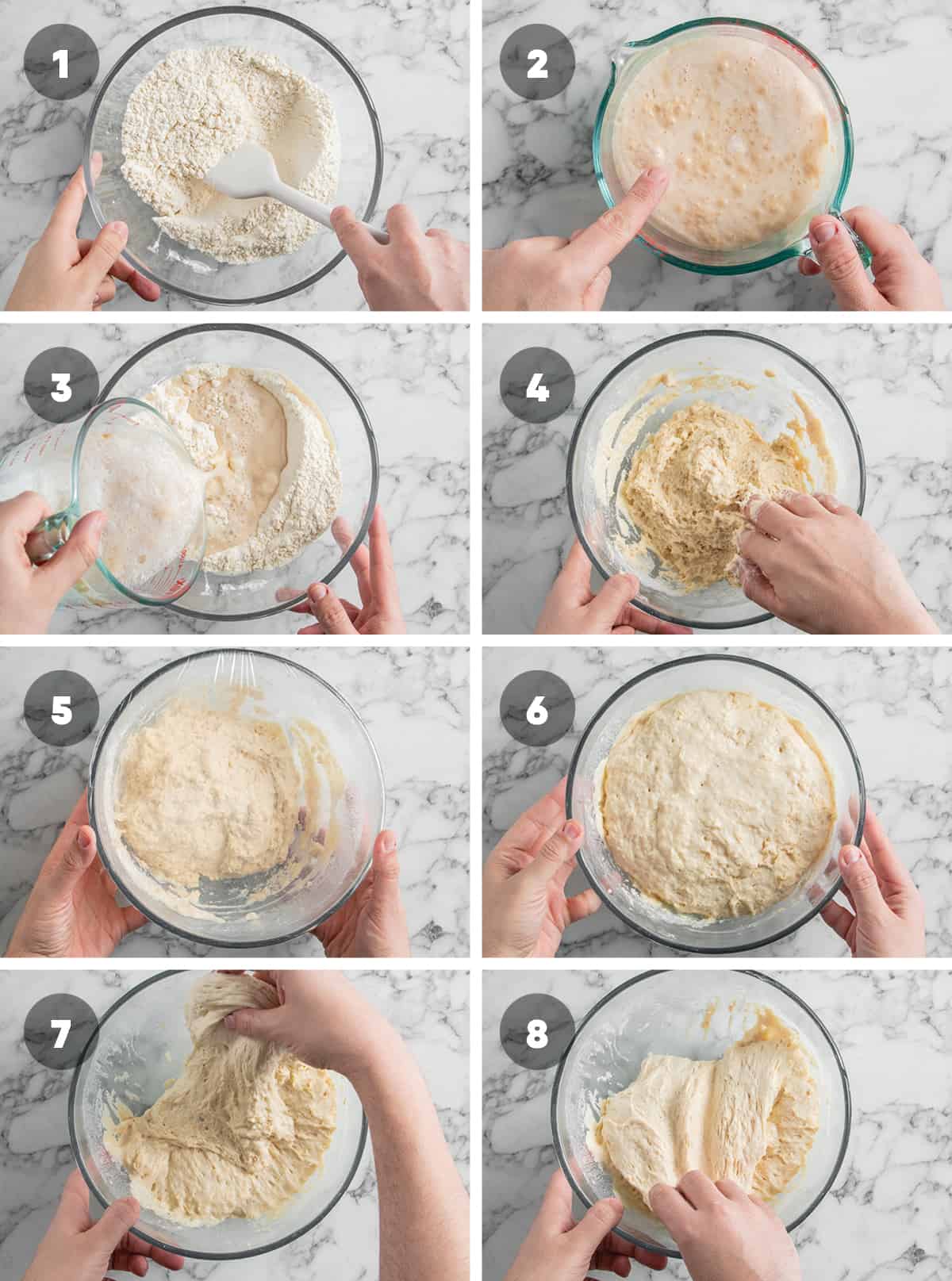 1
2
3
4
5
6
7
8