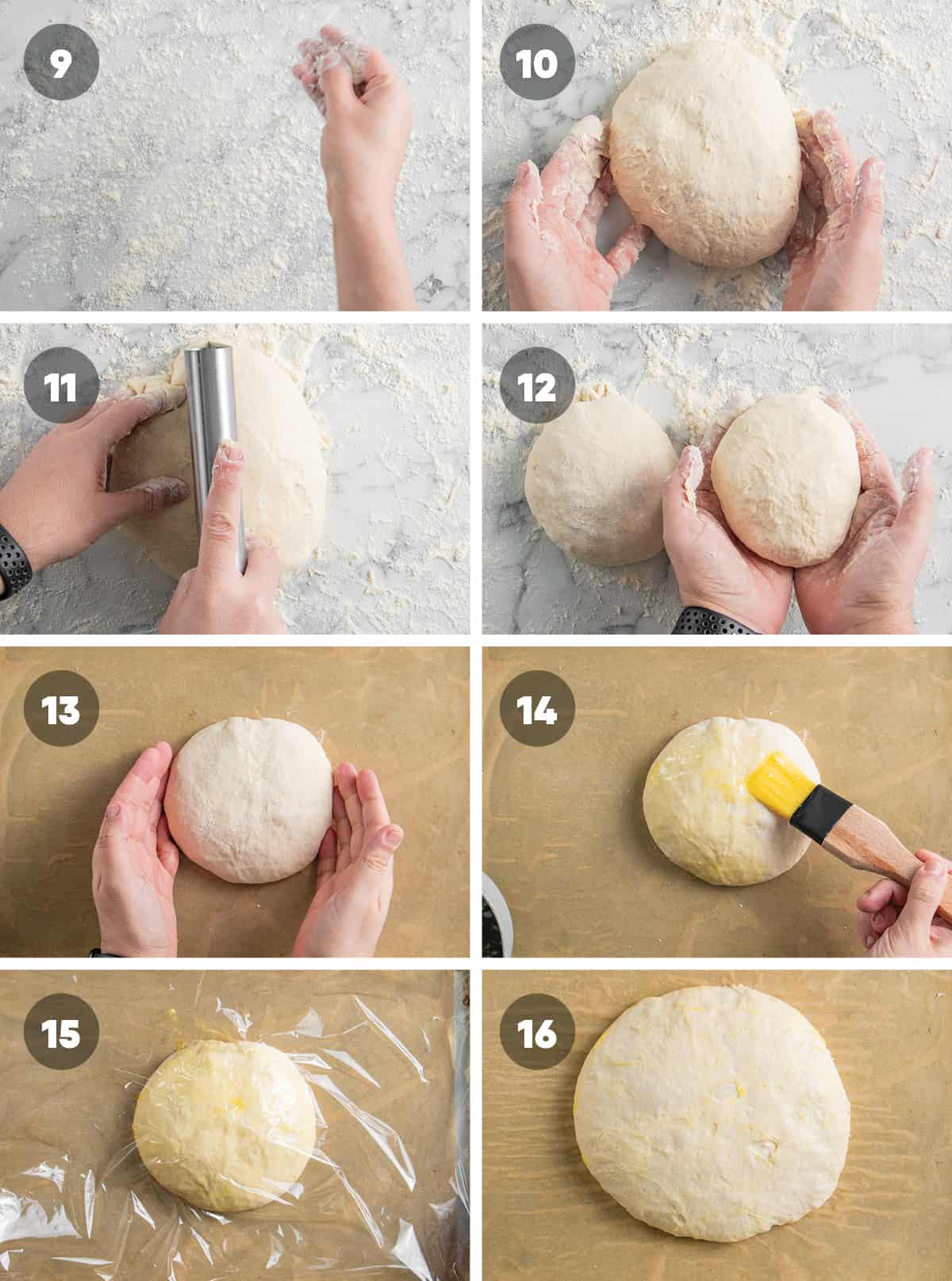 9

10

11

12

13

14

15

16