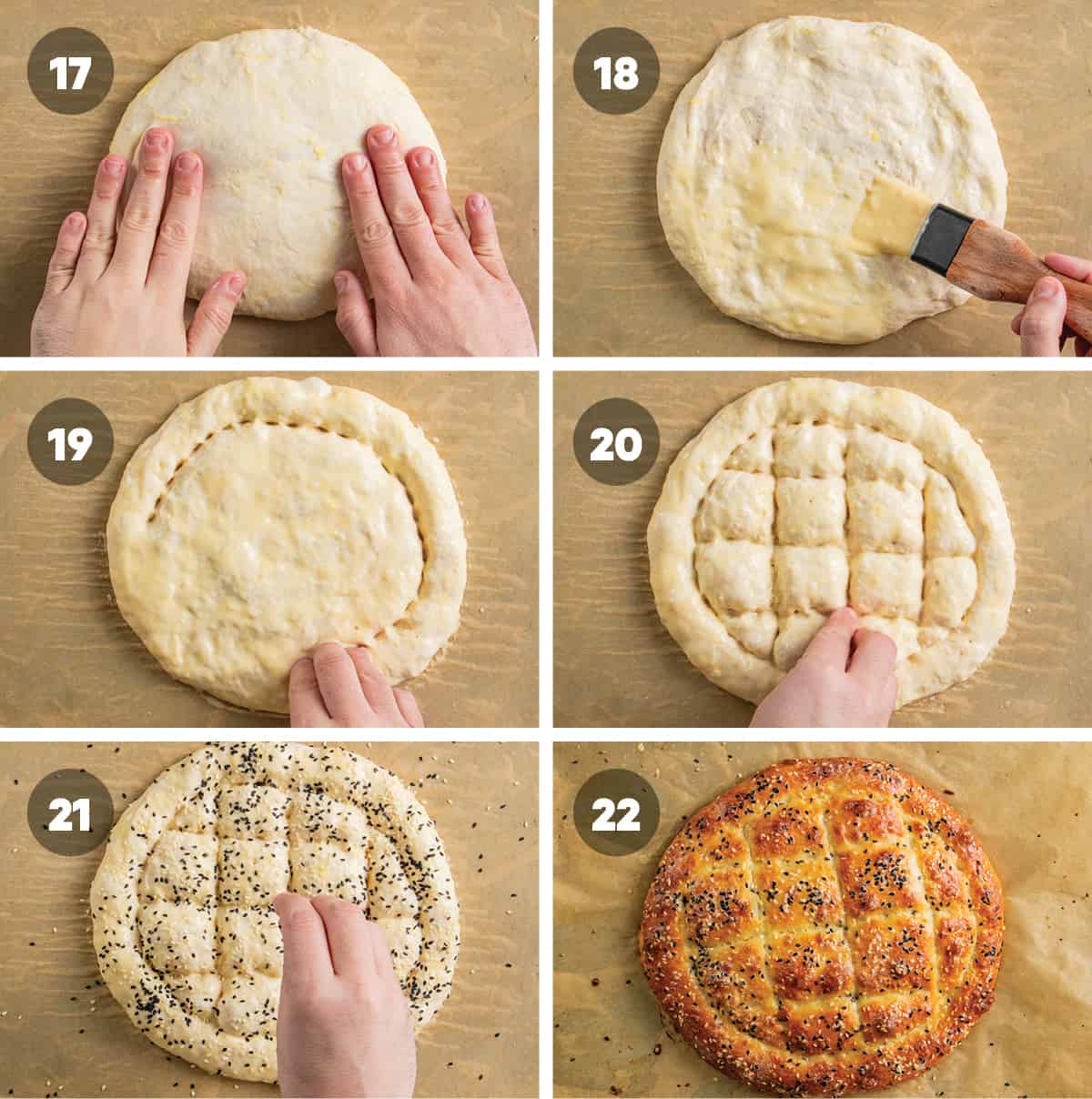 17

18

19

20

21

22