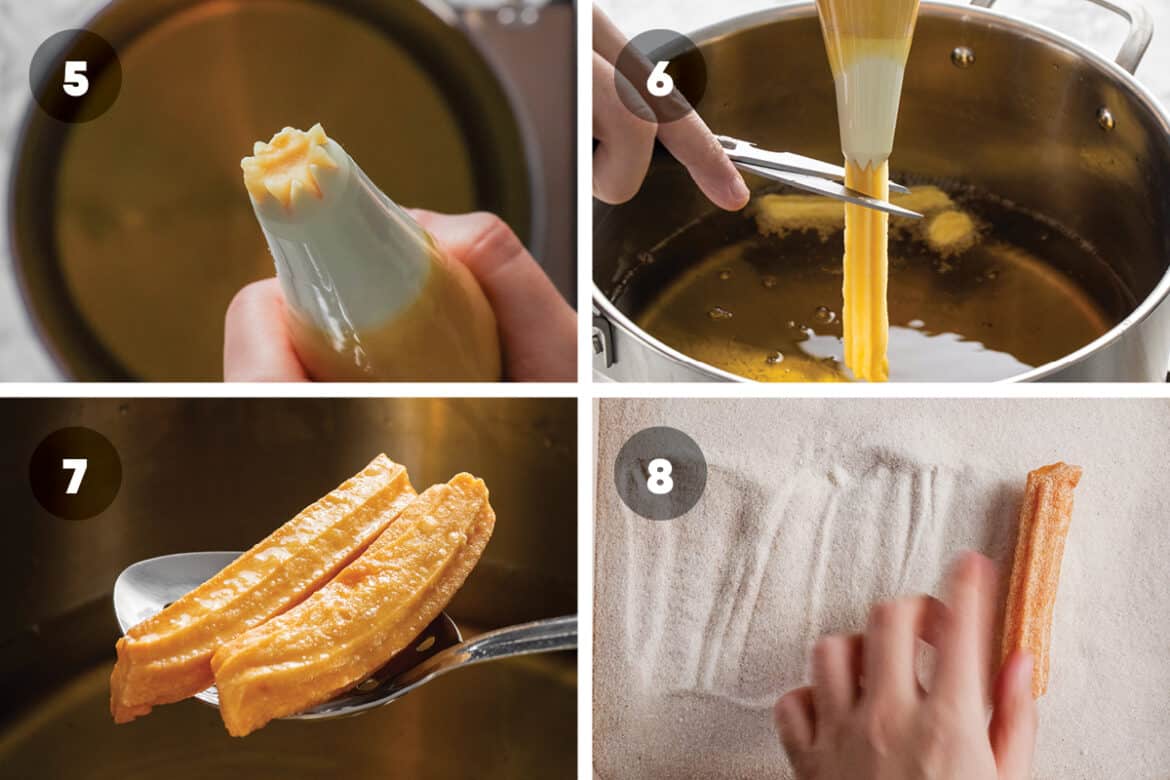 5

6

7

8