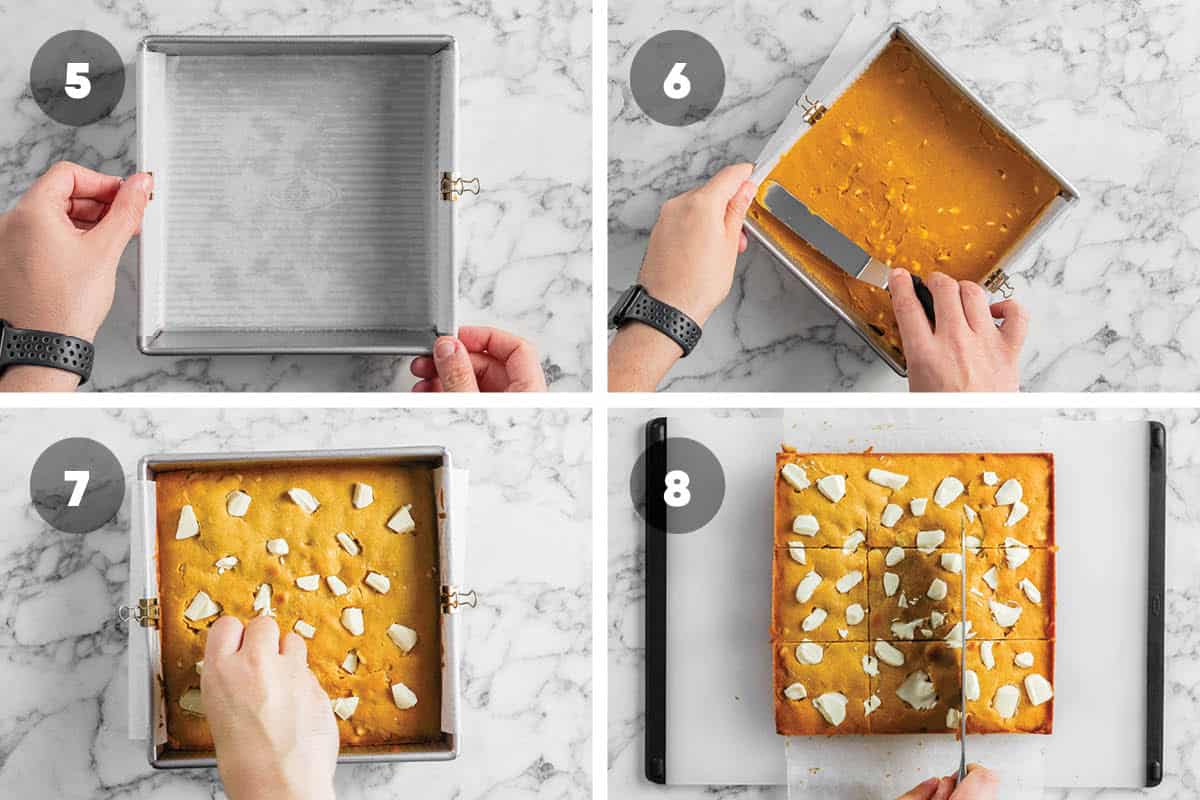 5

6

7

8