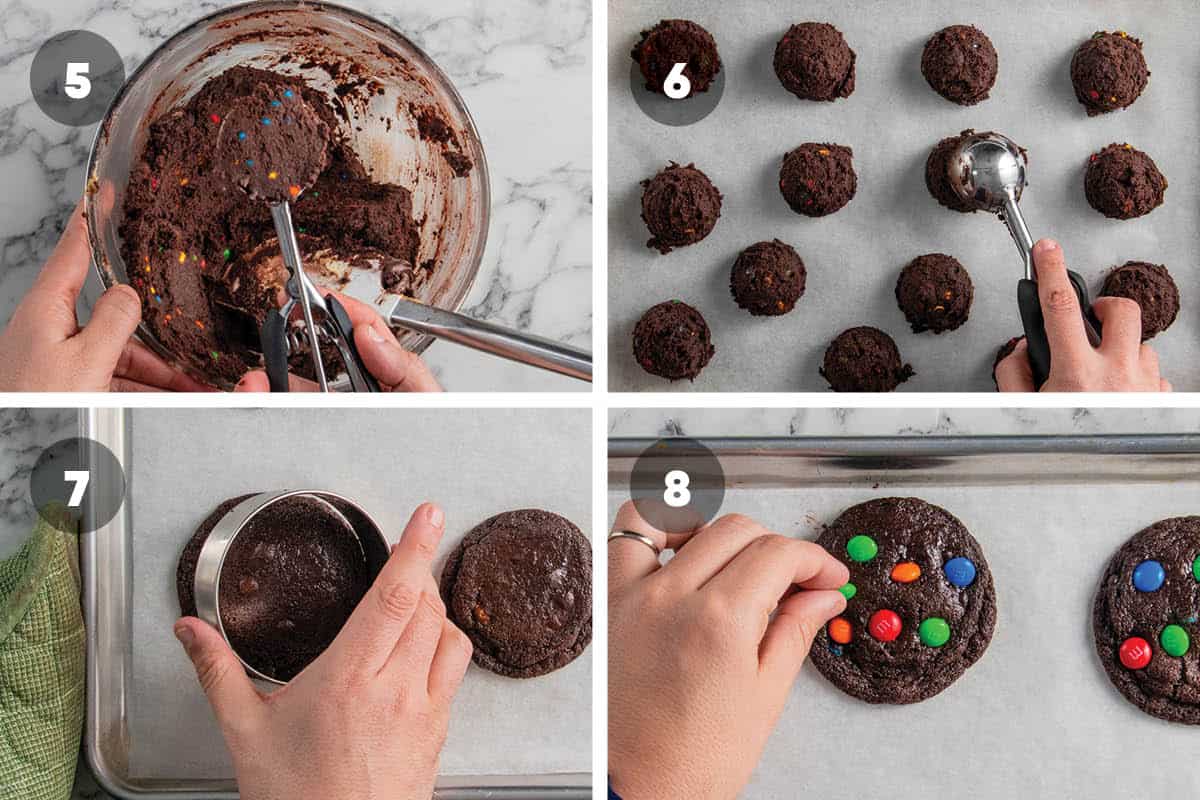 5

6

7

8