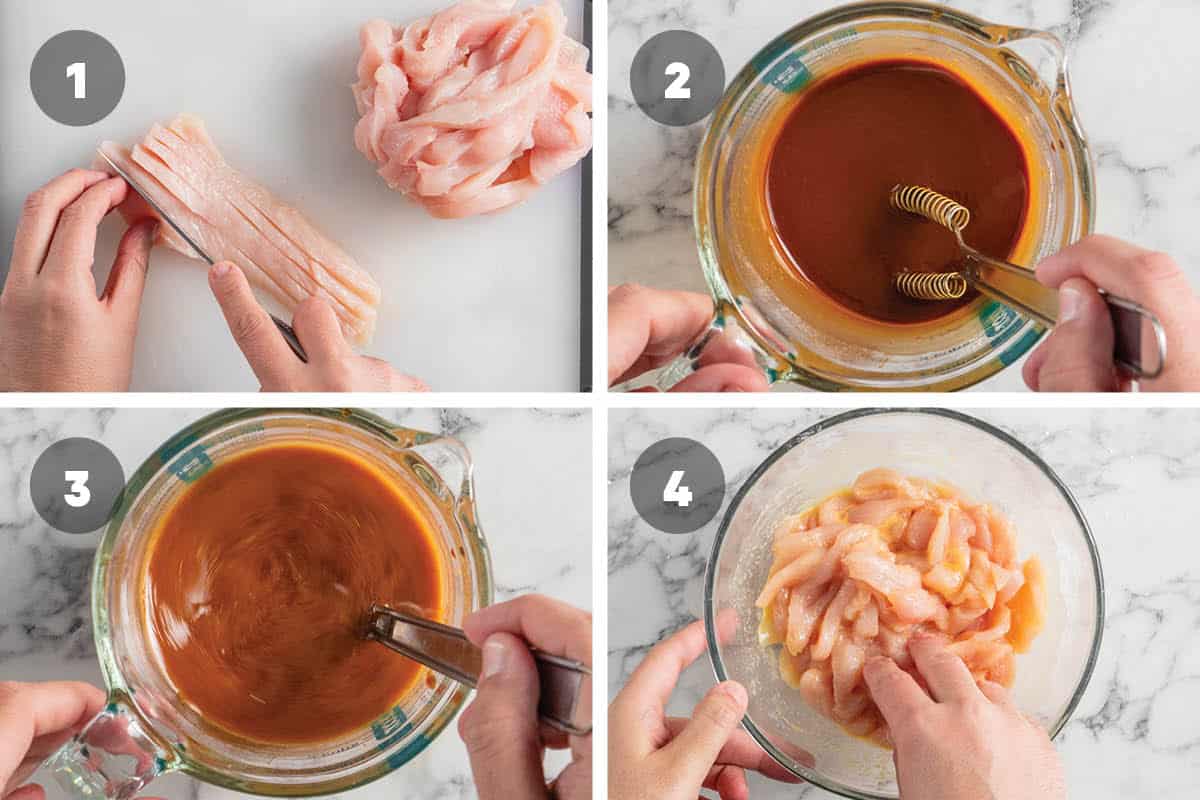 1

2

3

4