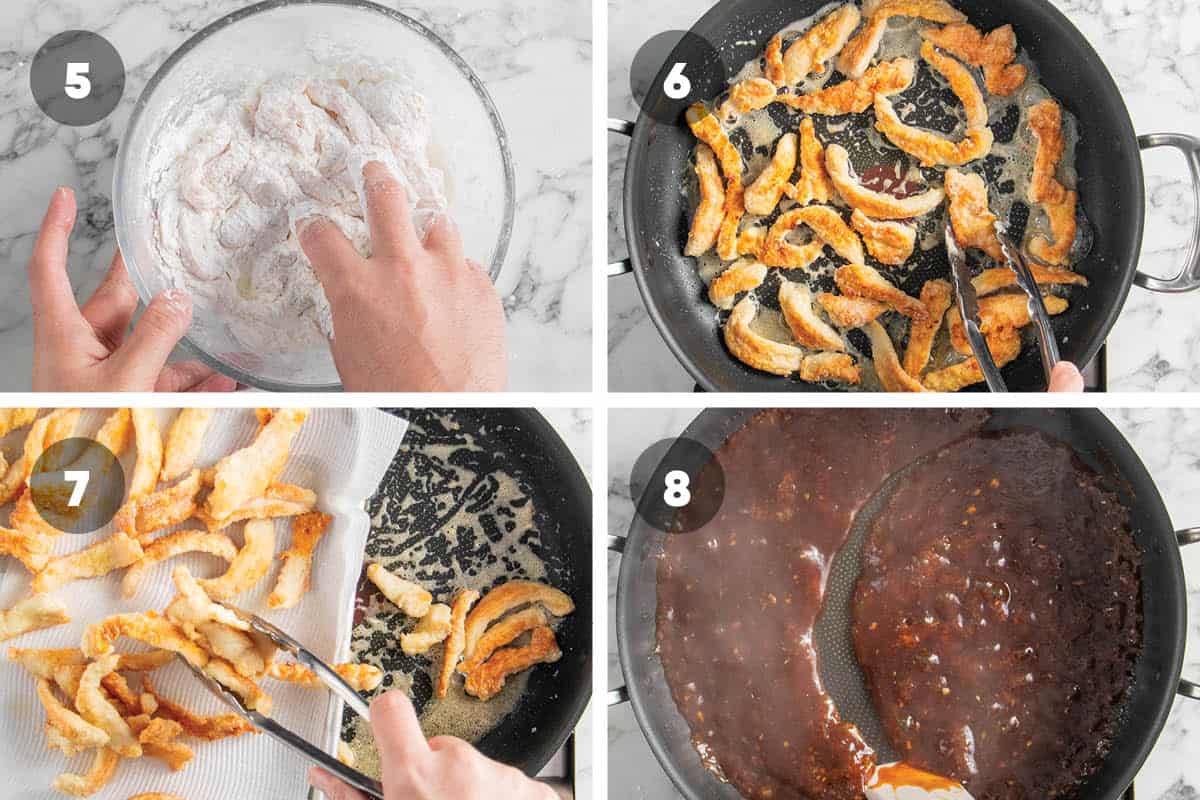 5

6

7

8