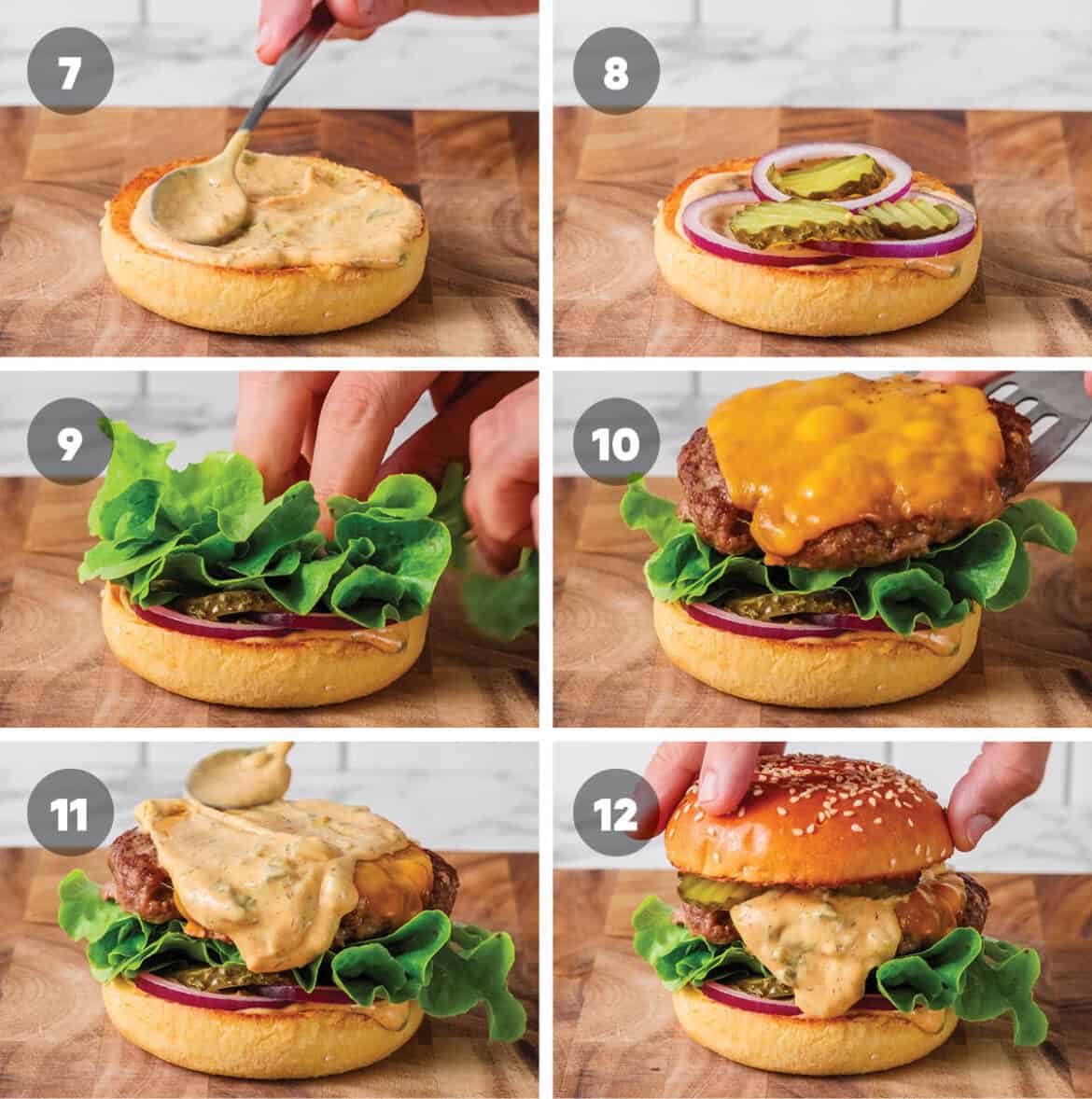 7

8

9

10

11

12