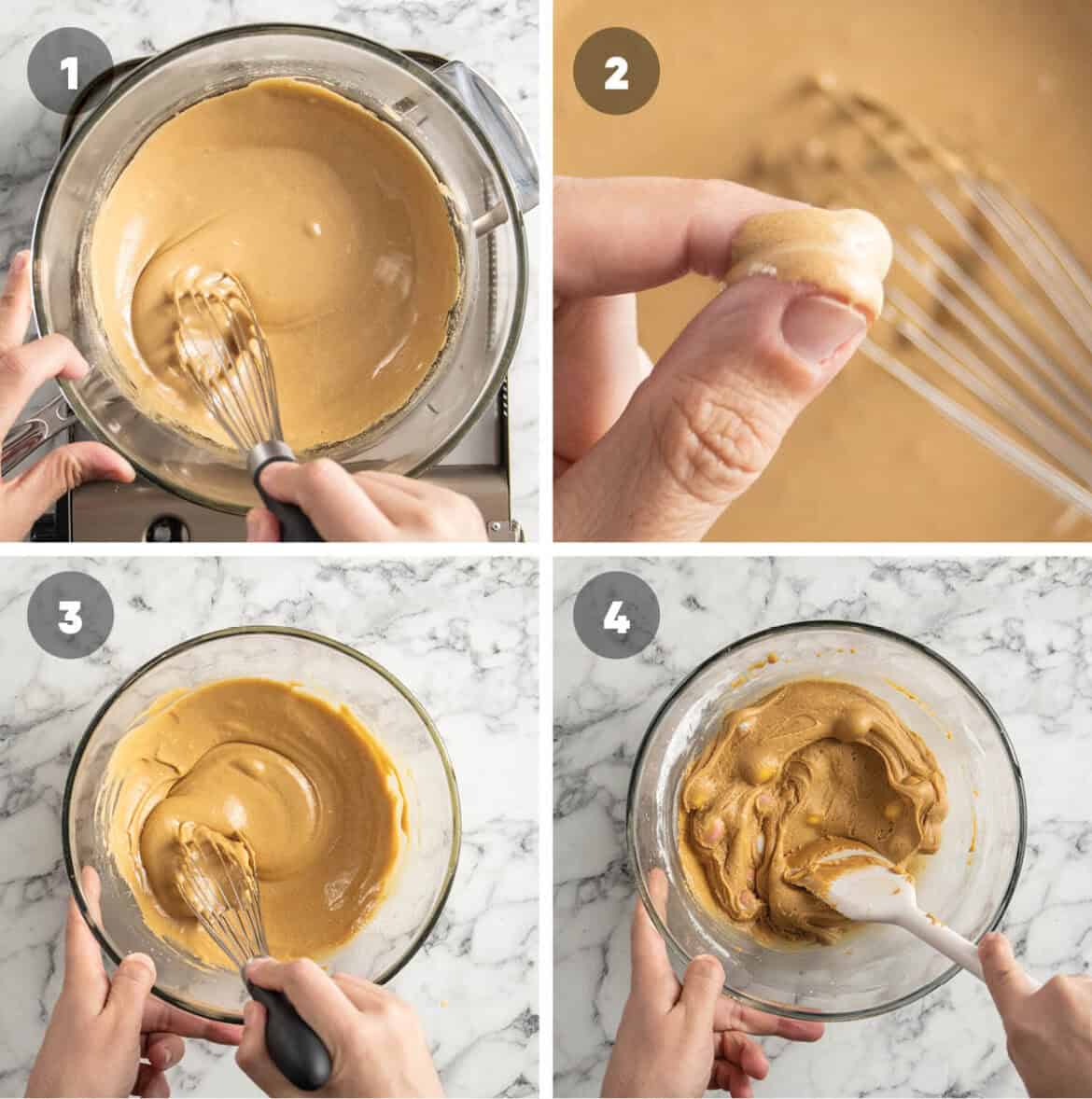 1

2

3

4