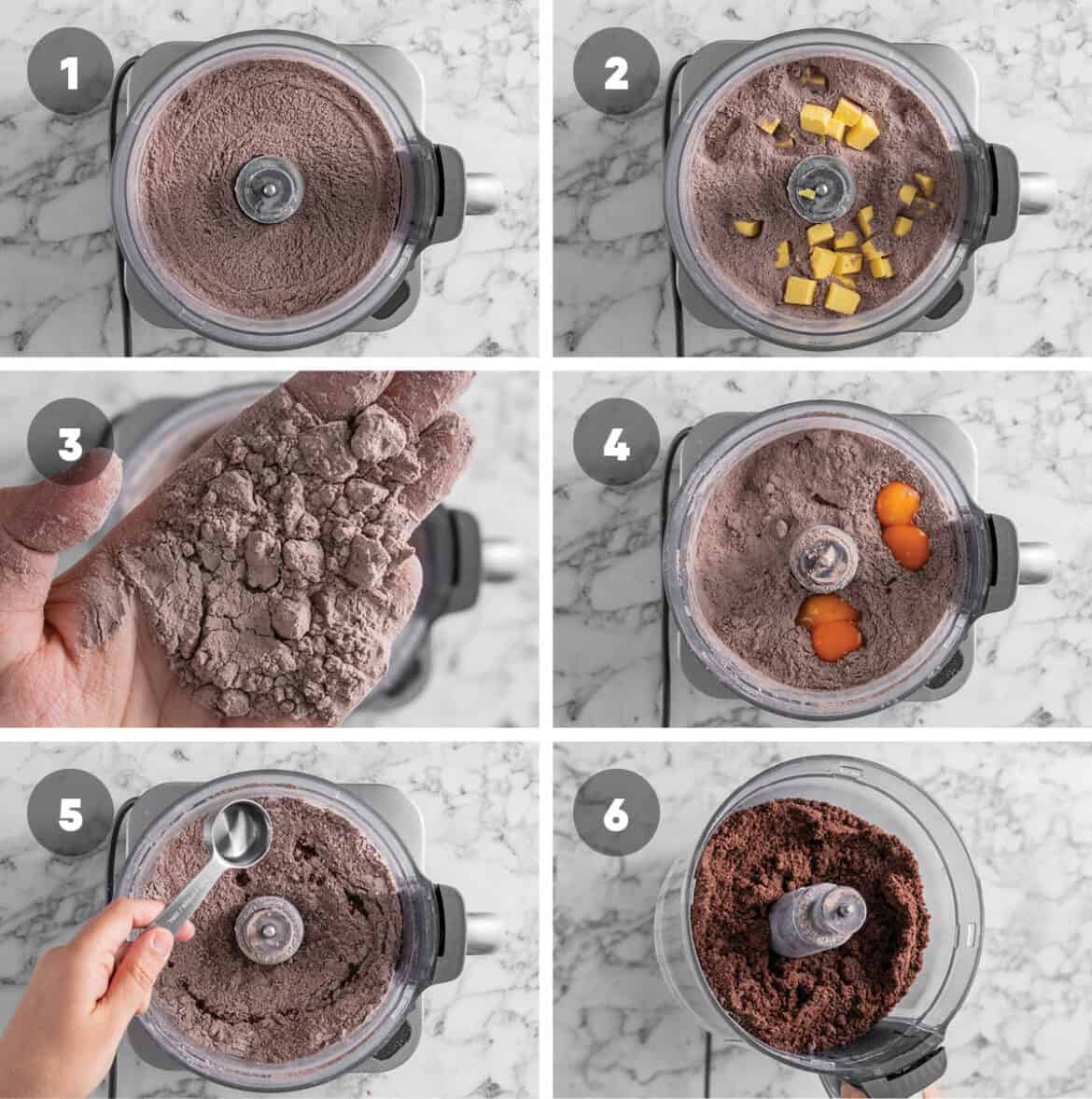 1

2

3

4

5

6