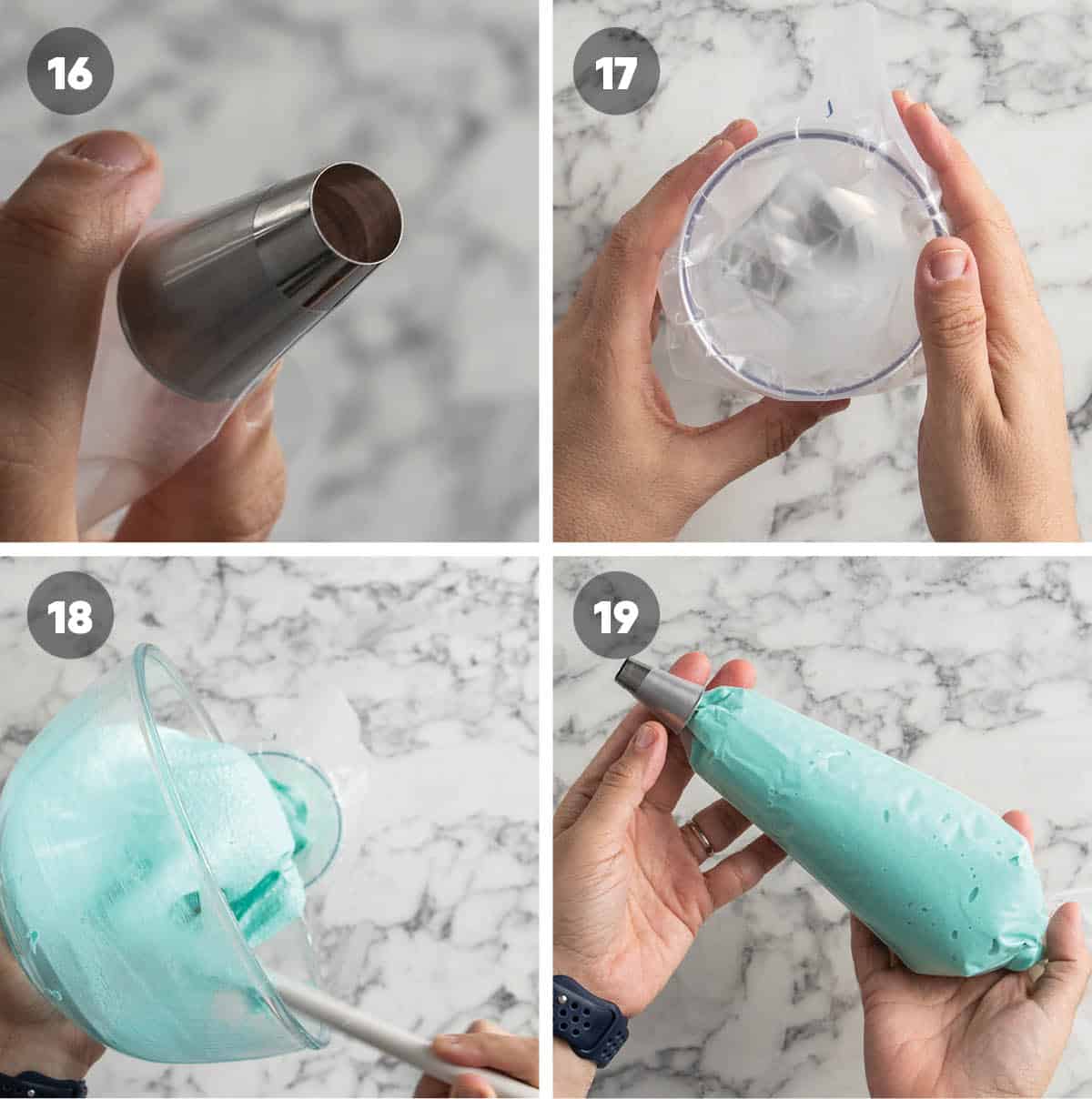 16

17

18

19